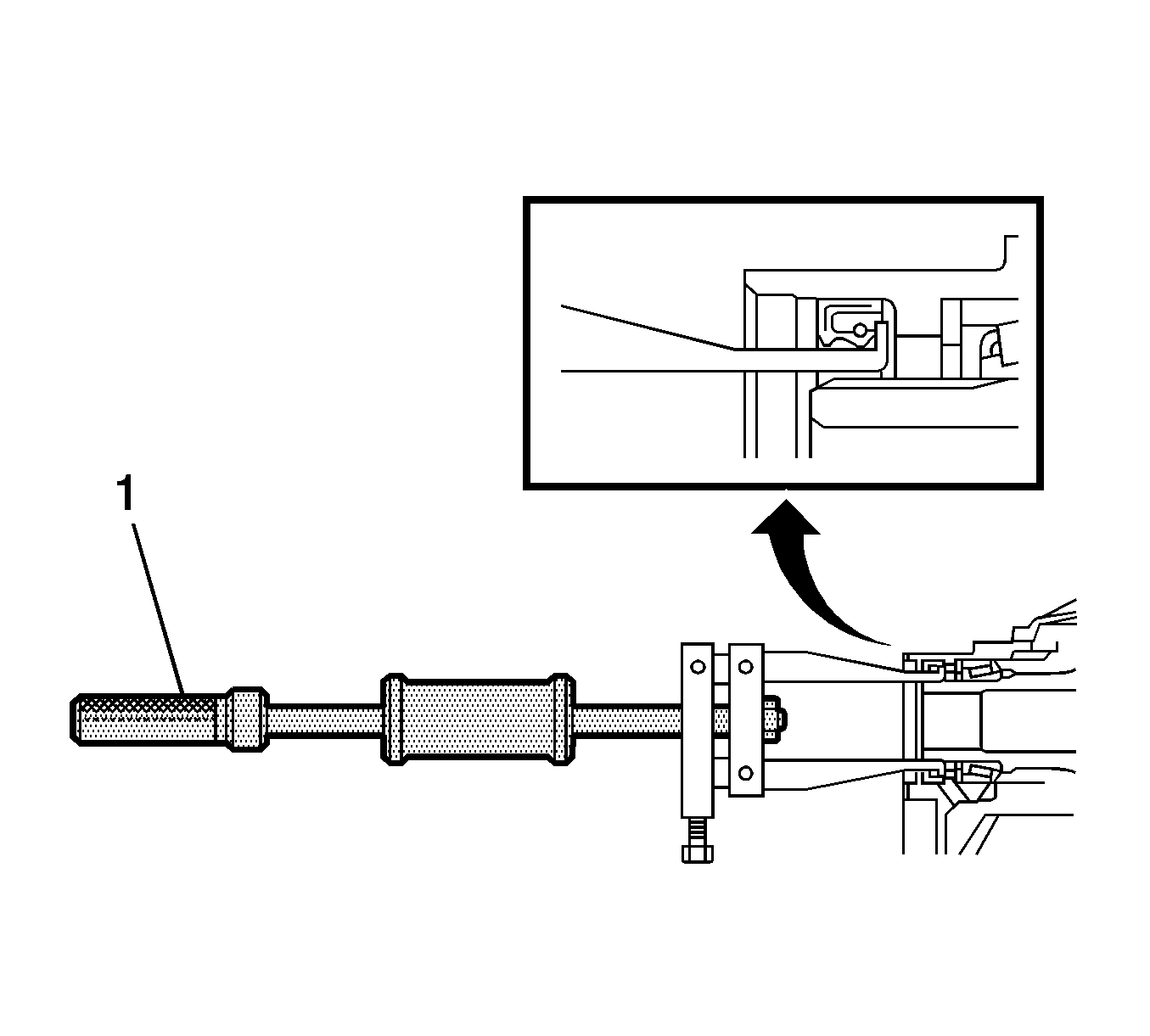 1