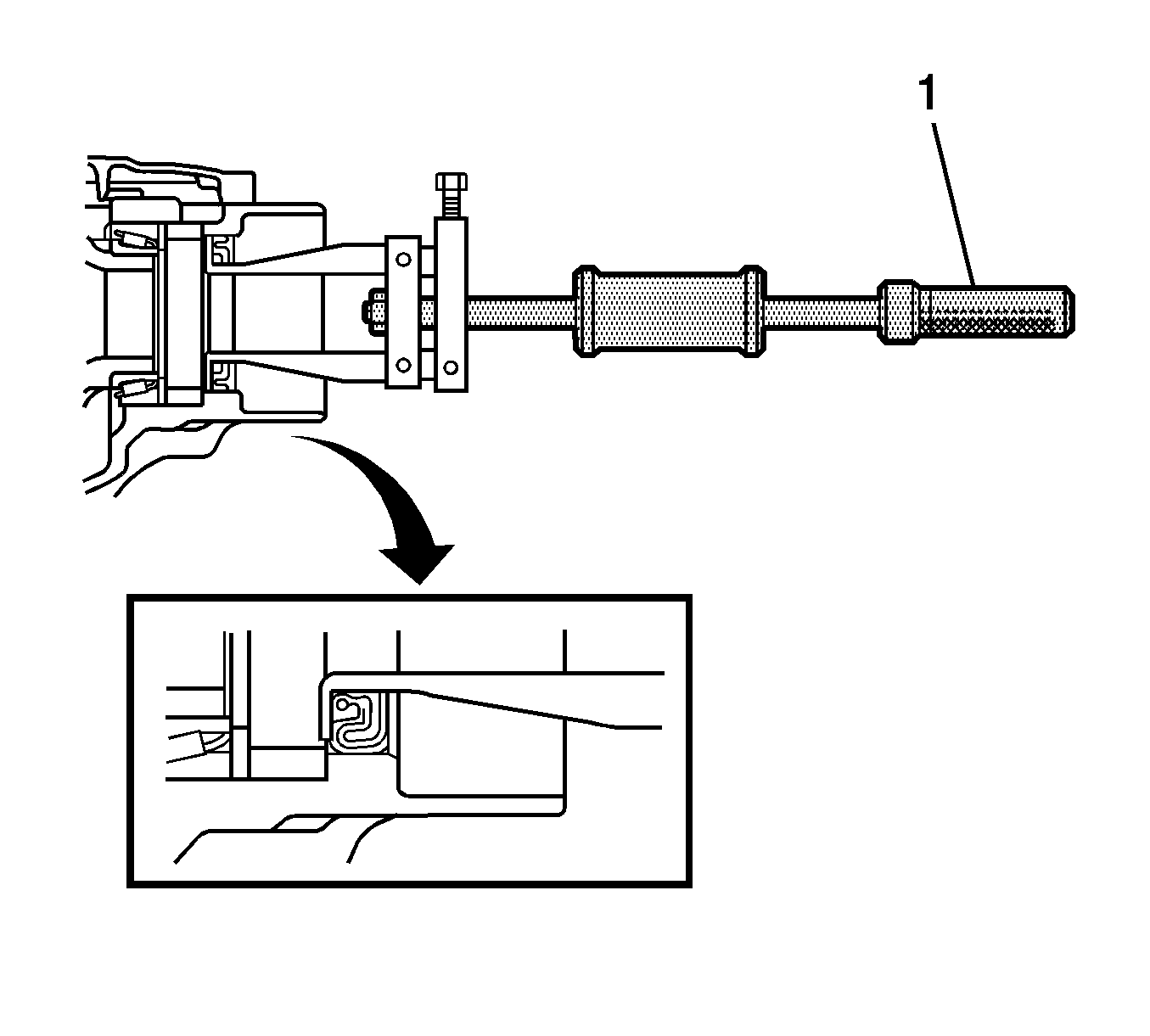 1