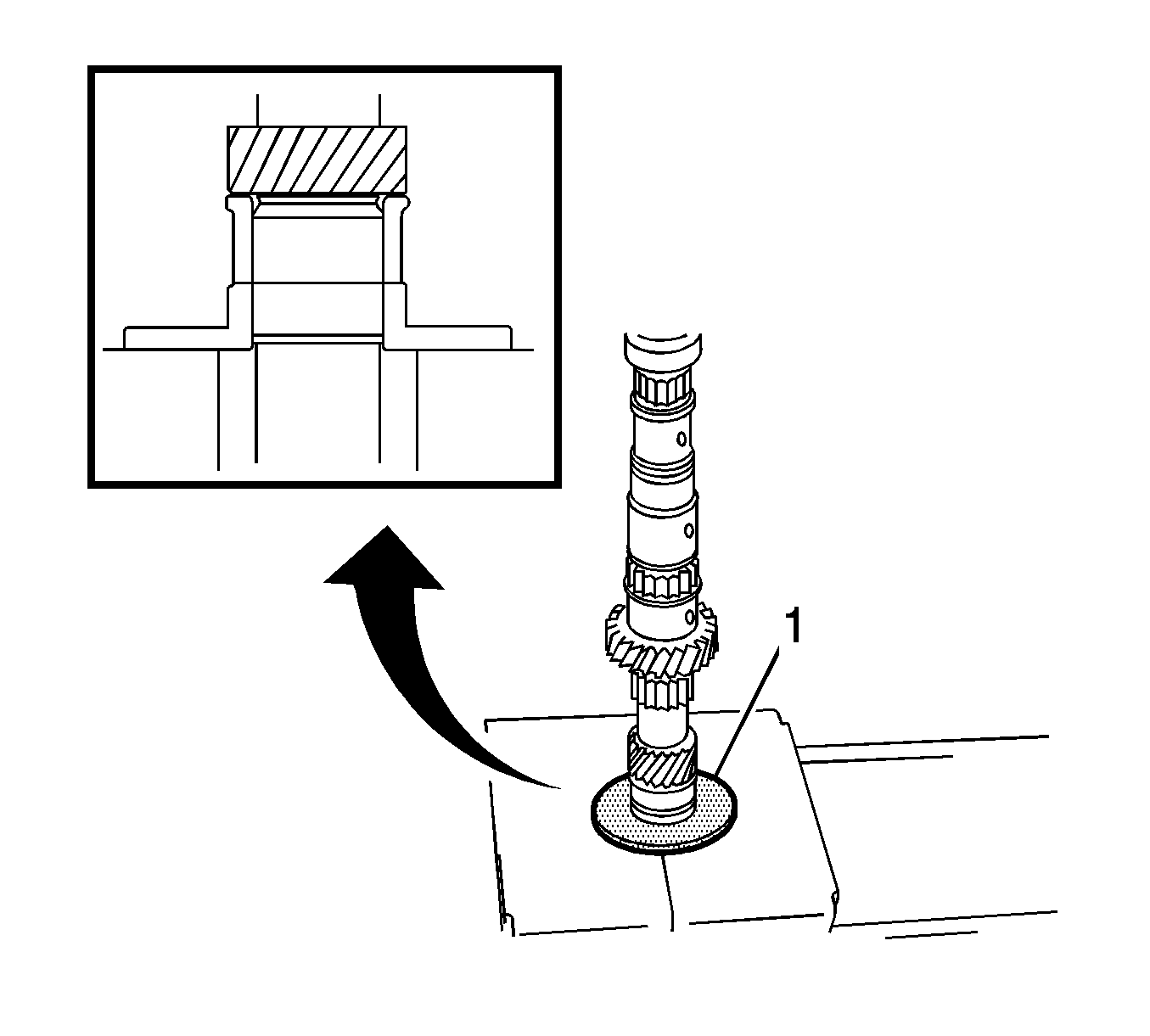 1