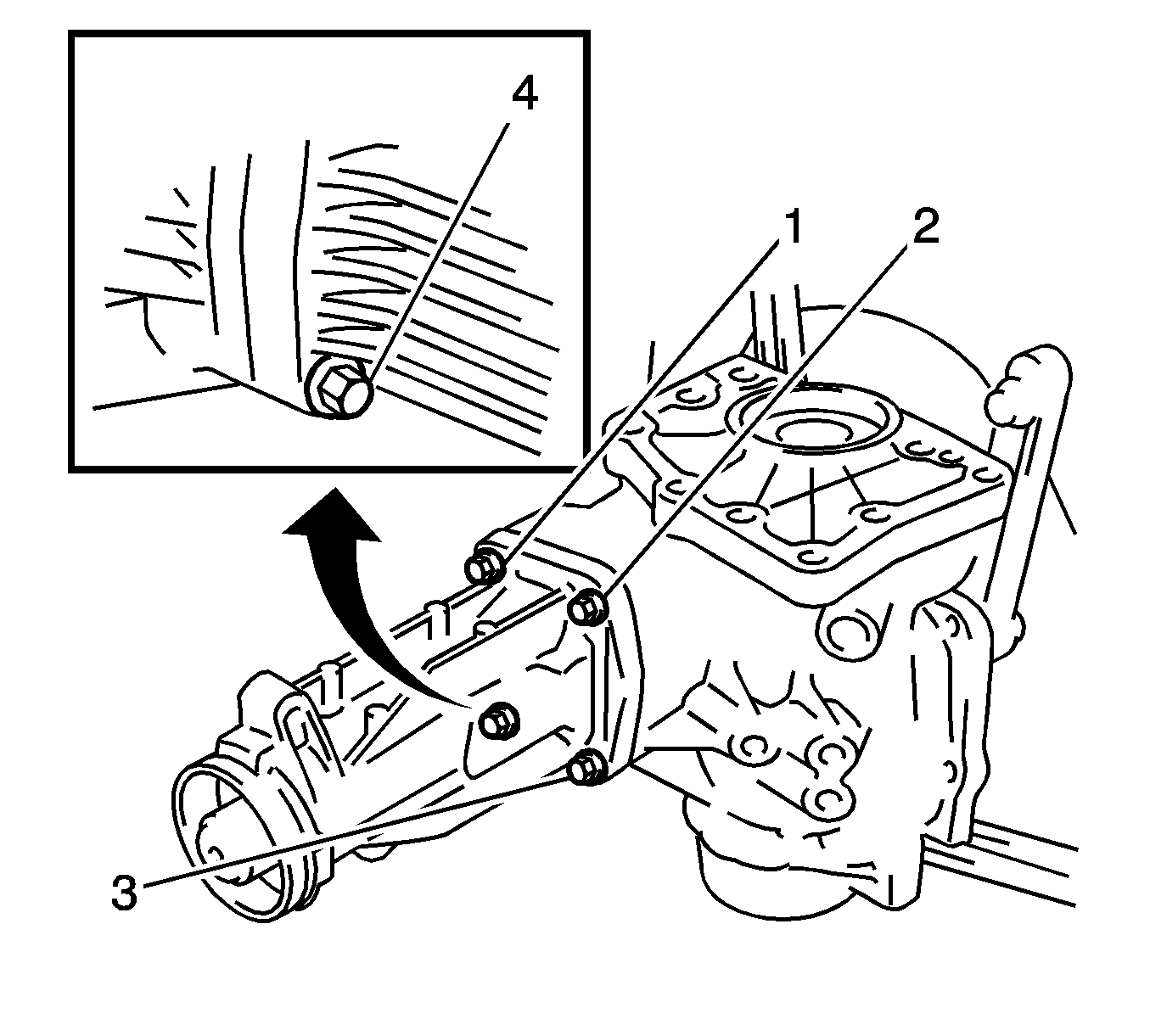 4
1
2
3