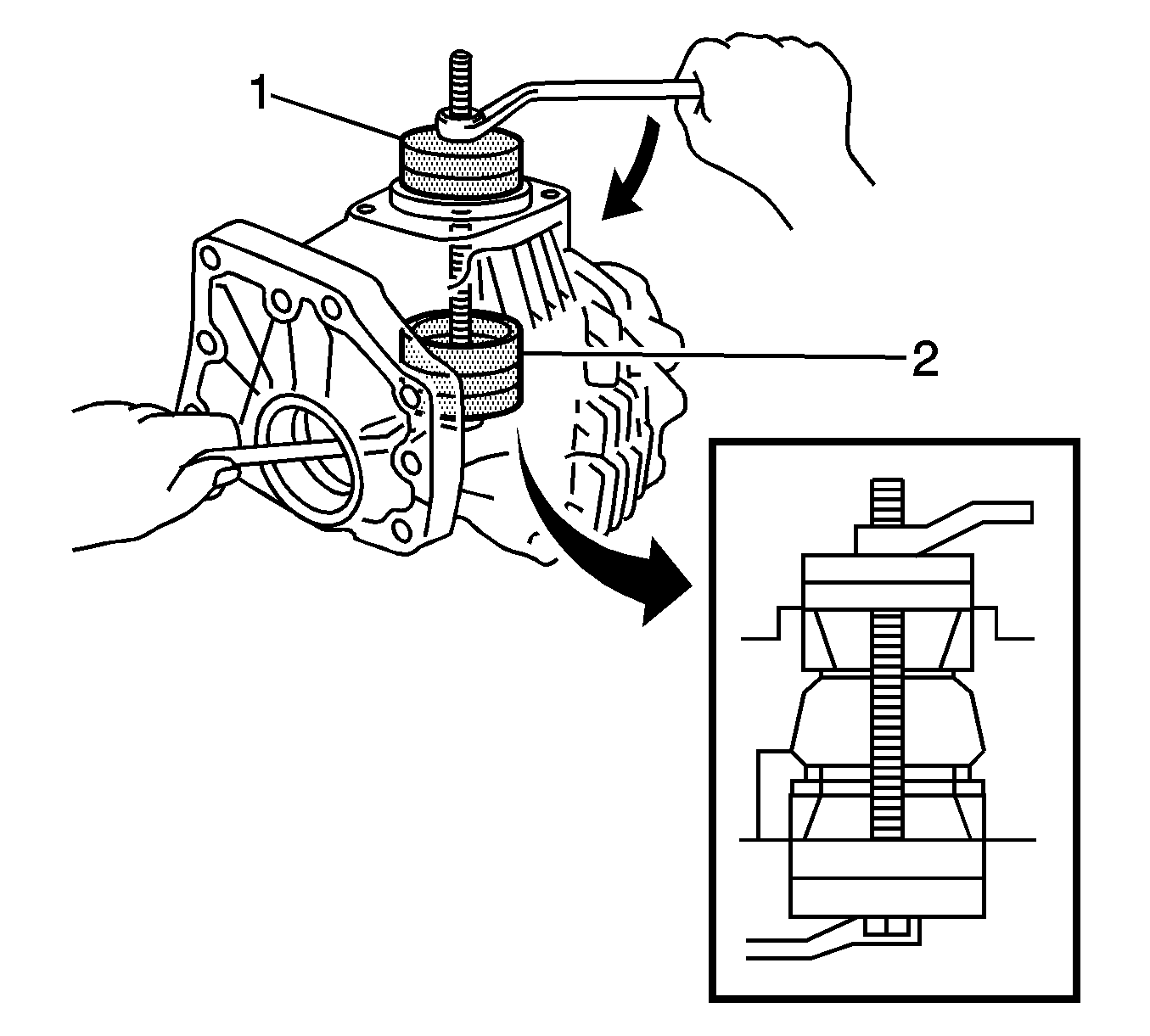 1
2