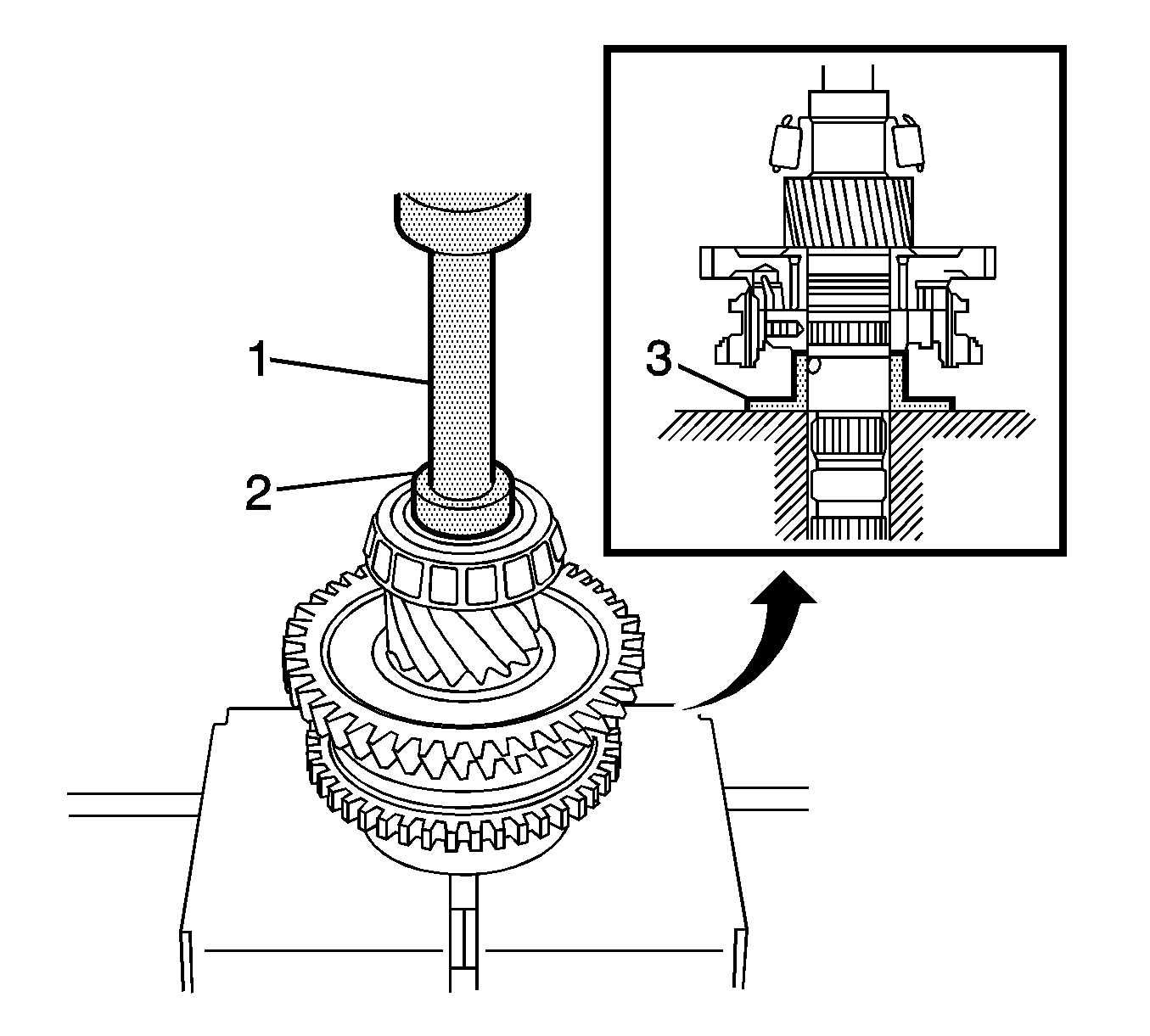 1
2
3