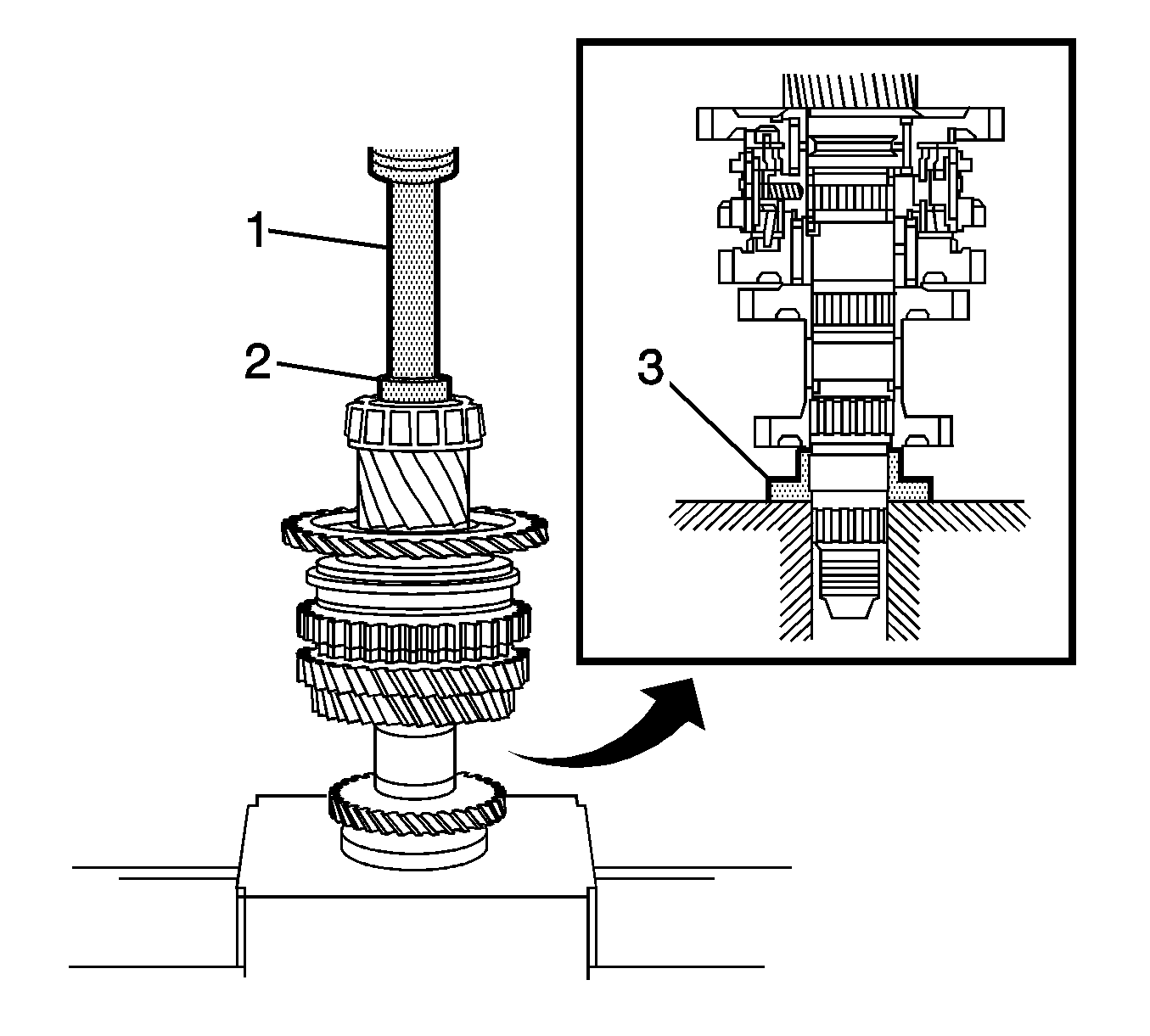 1
2
3