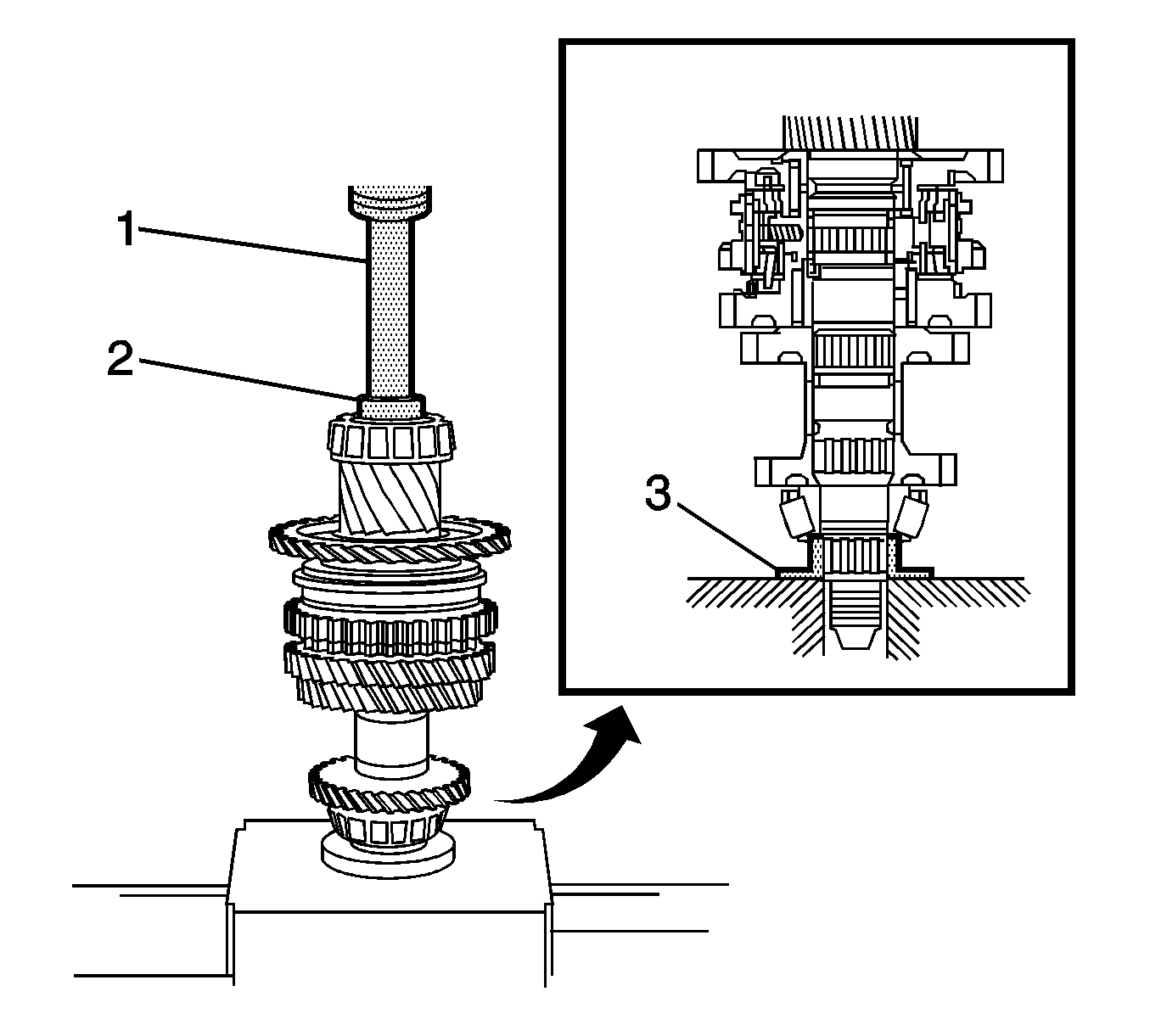 1
2
3