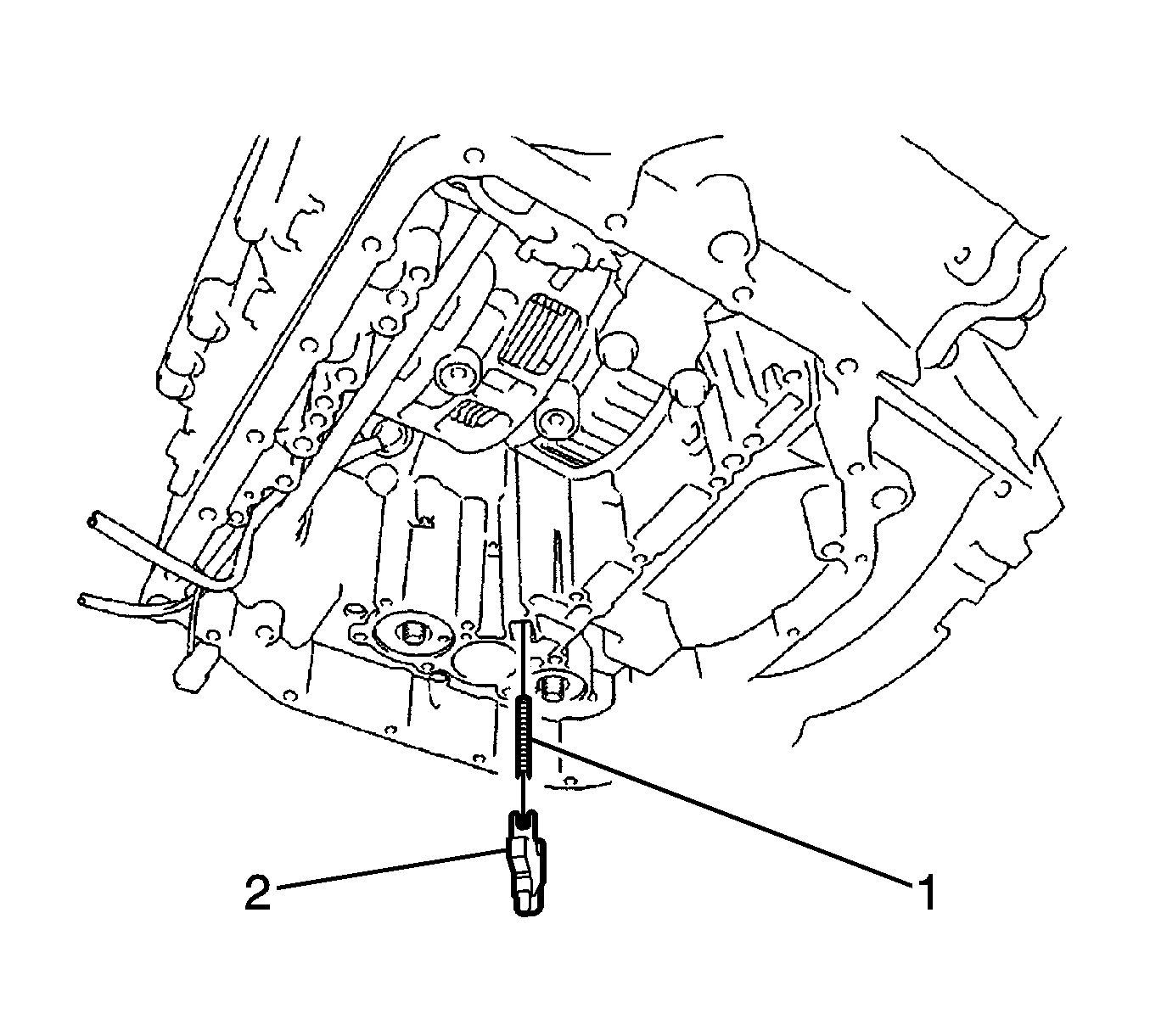 2
1