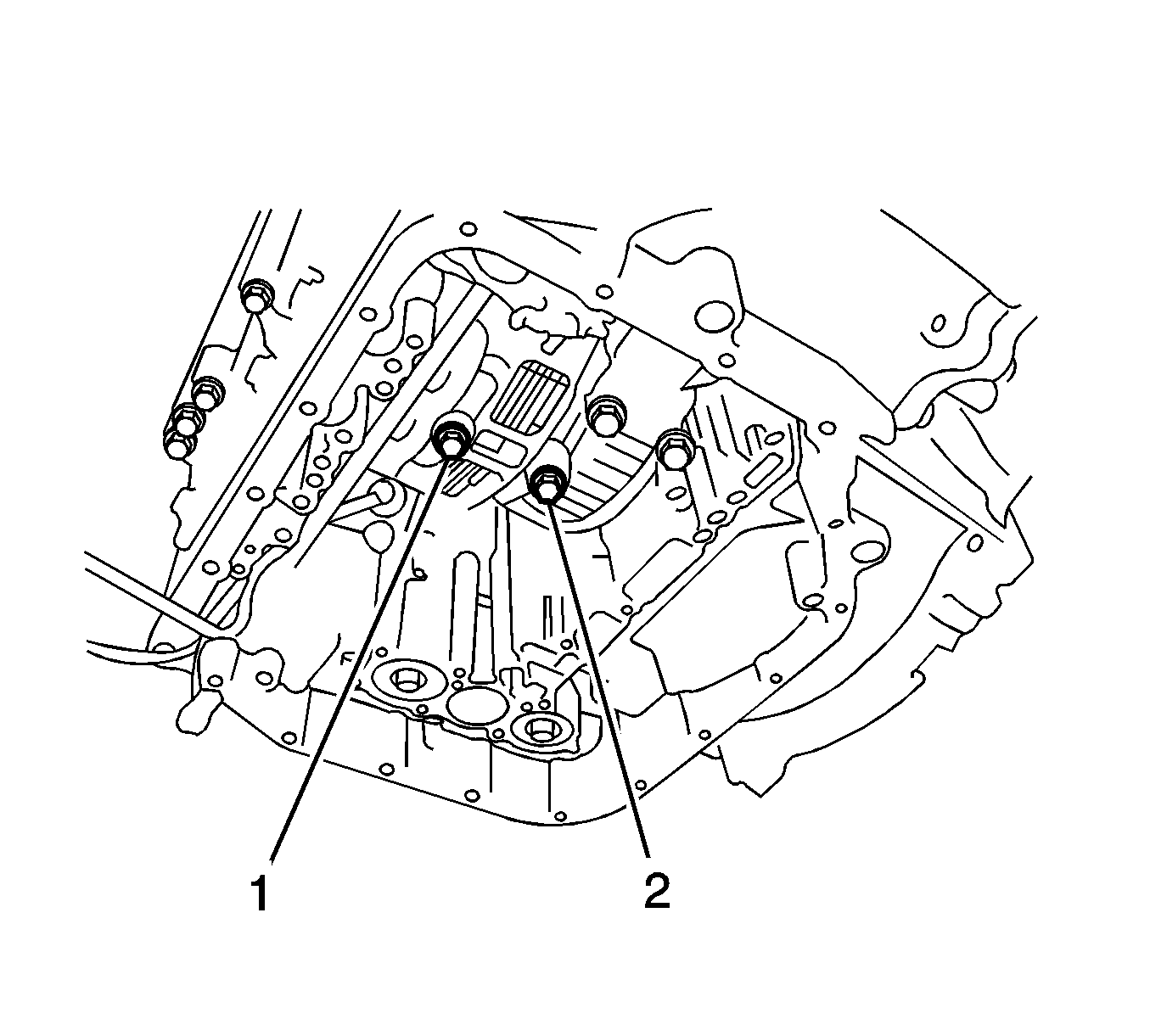 1
2