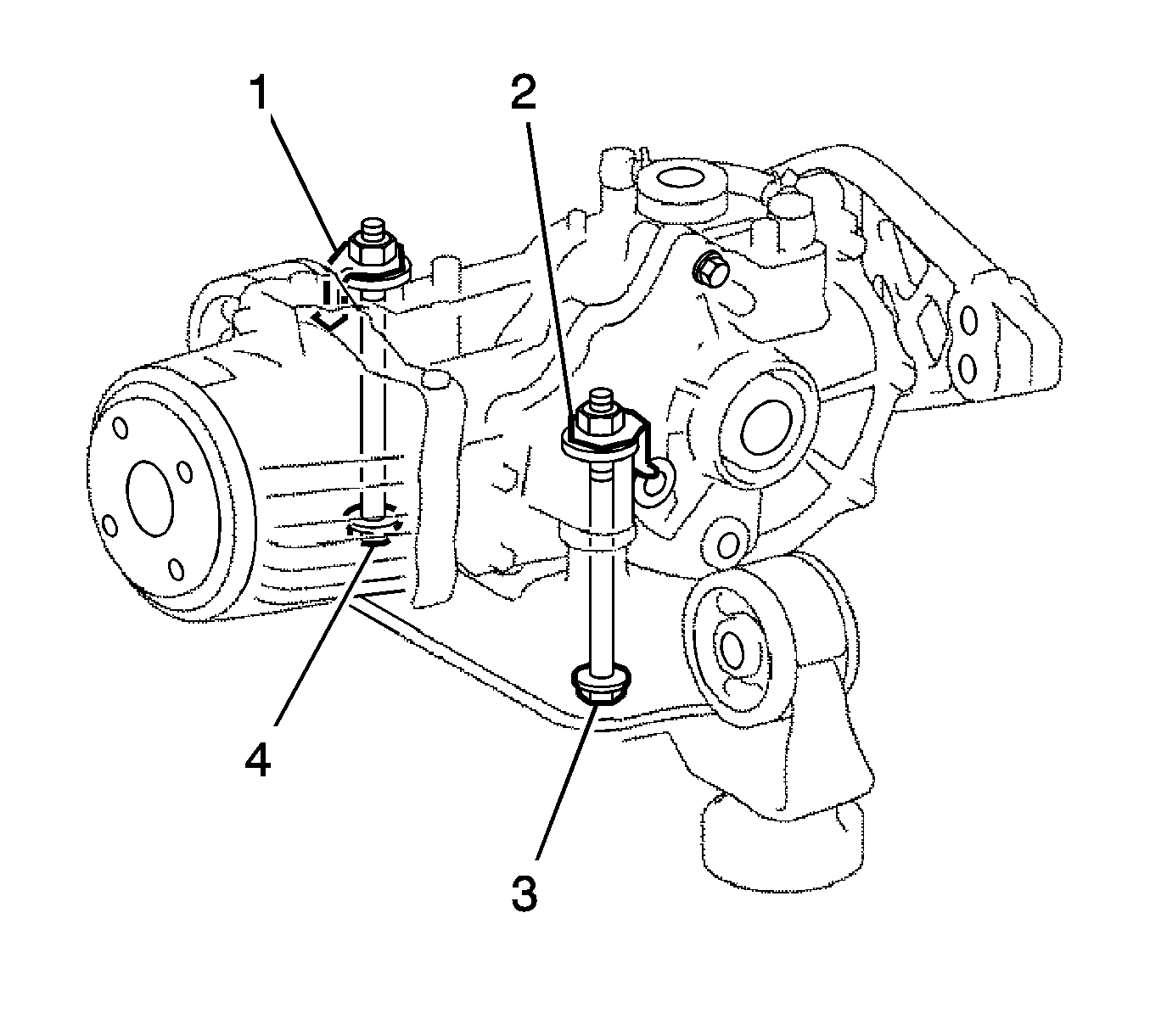 1
2
4
3