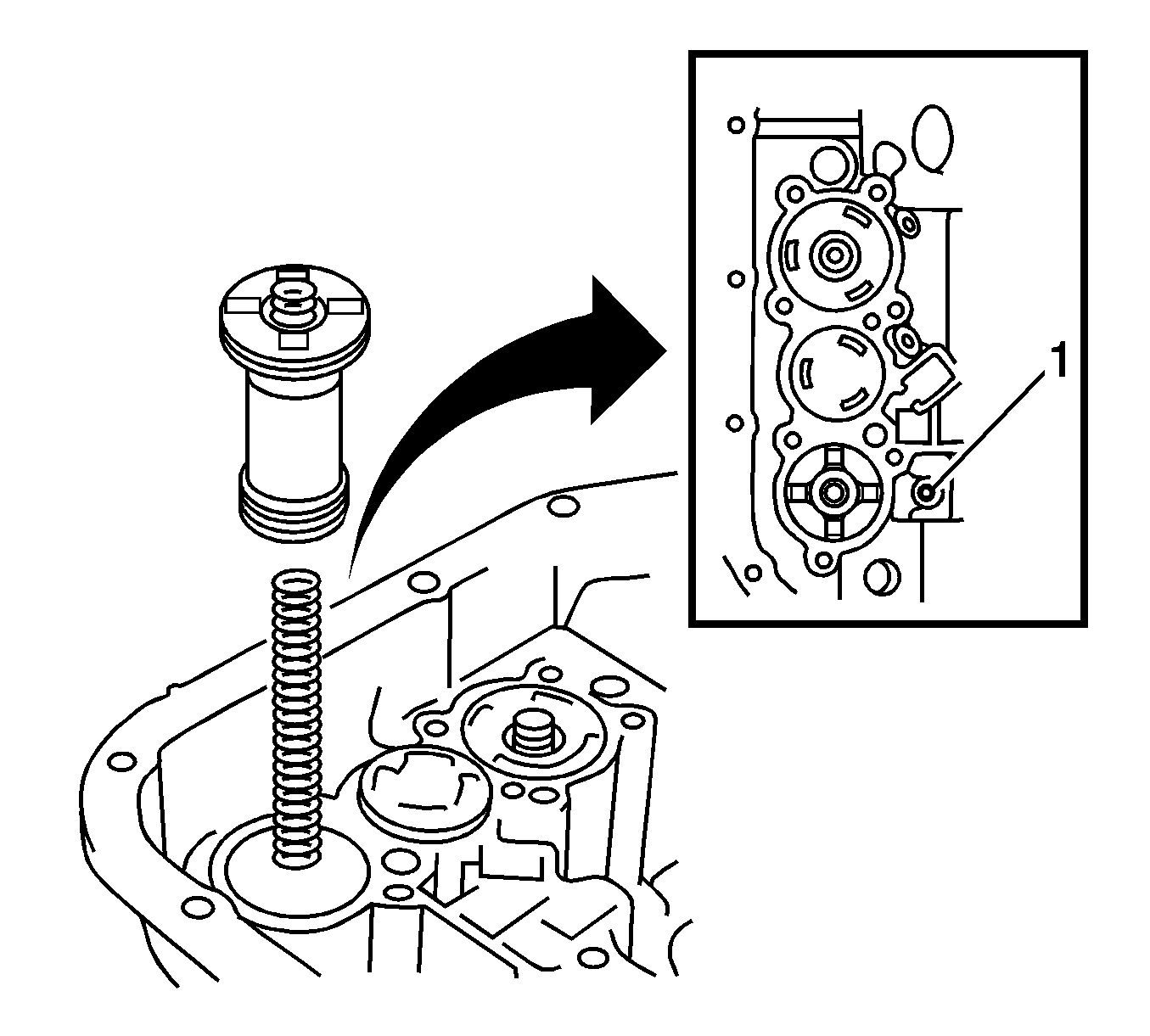 1