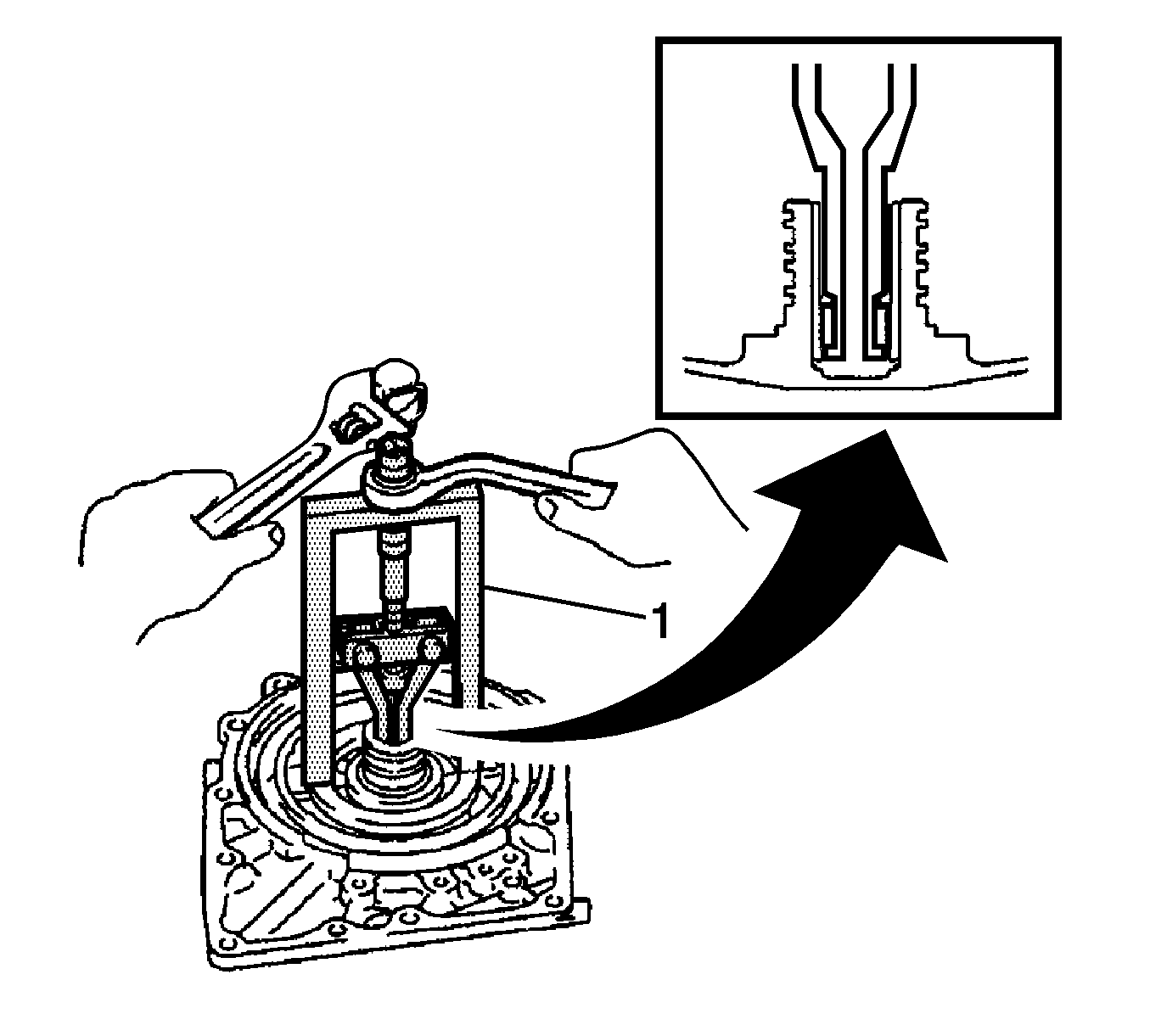 1