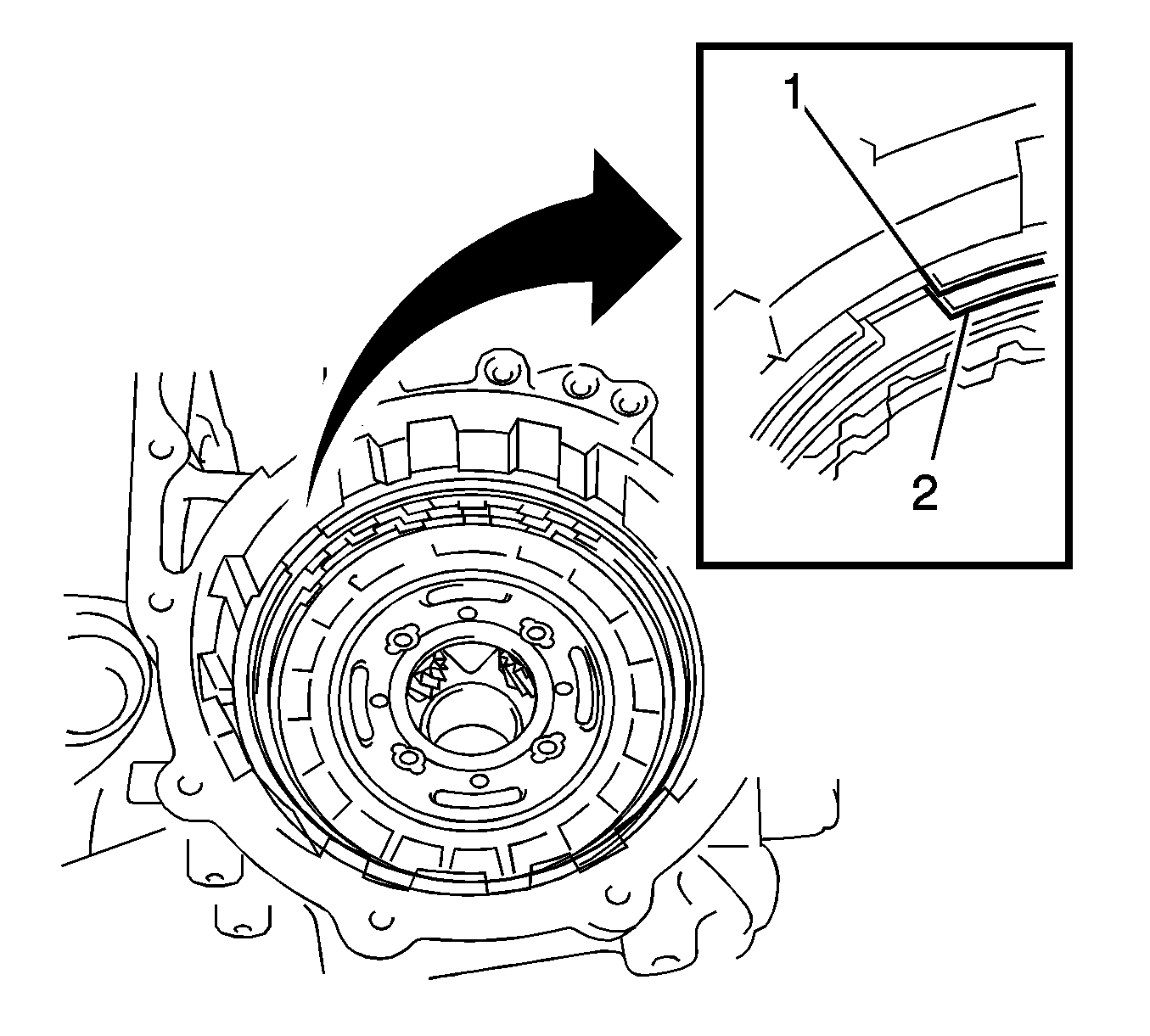 1
2