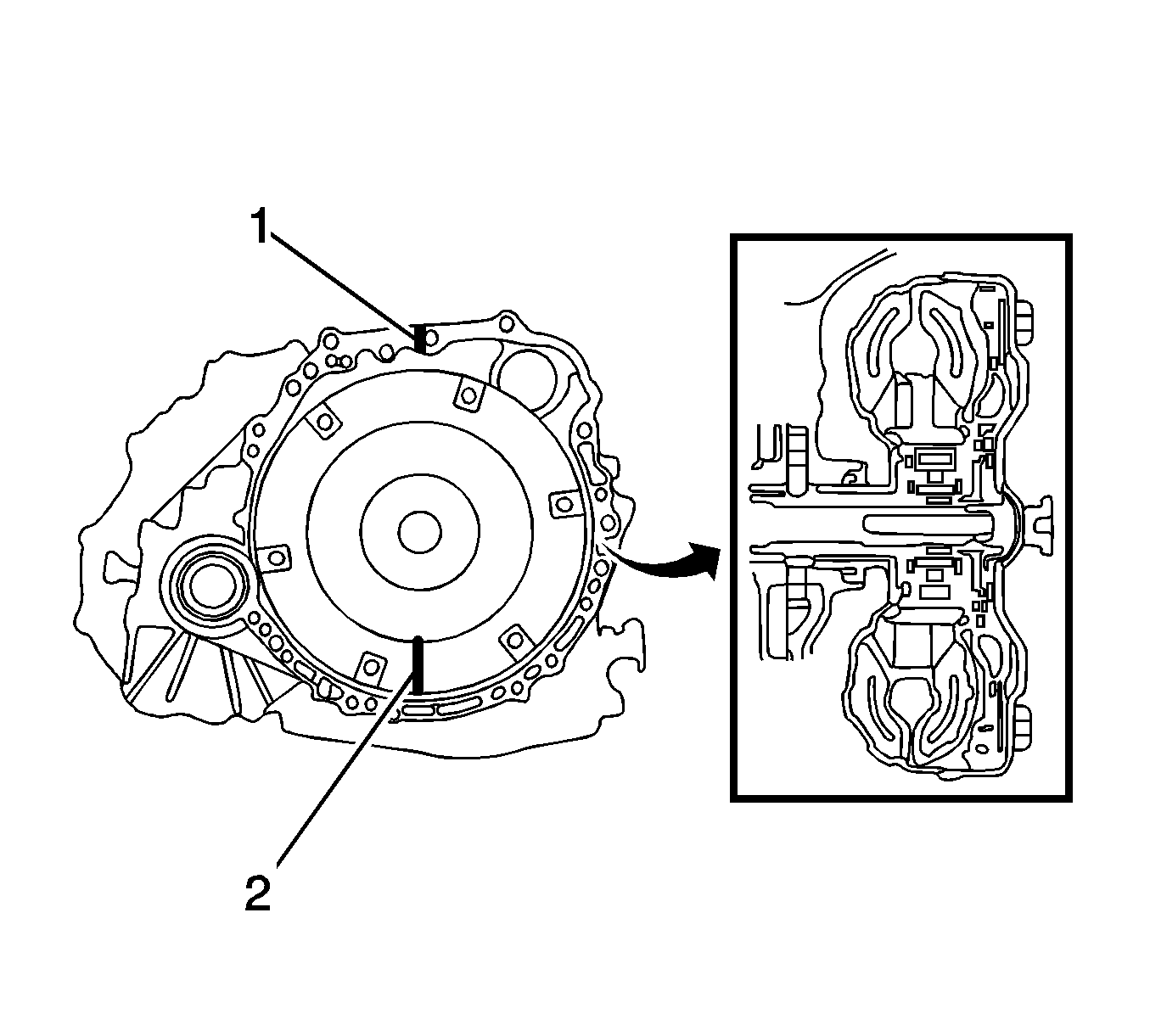 1

2