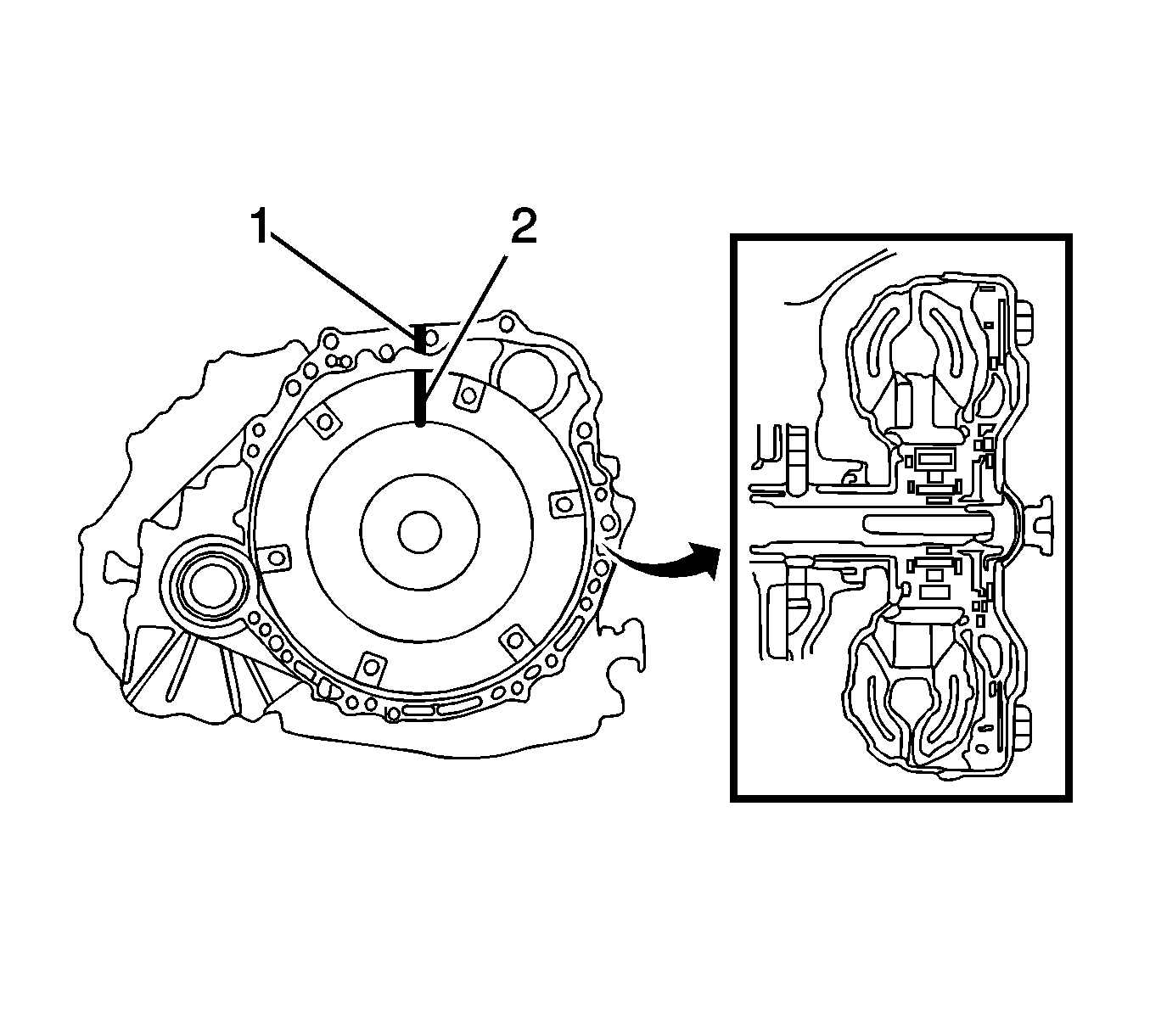 1
2