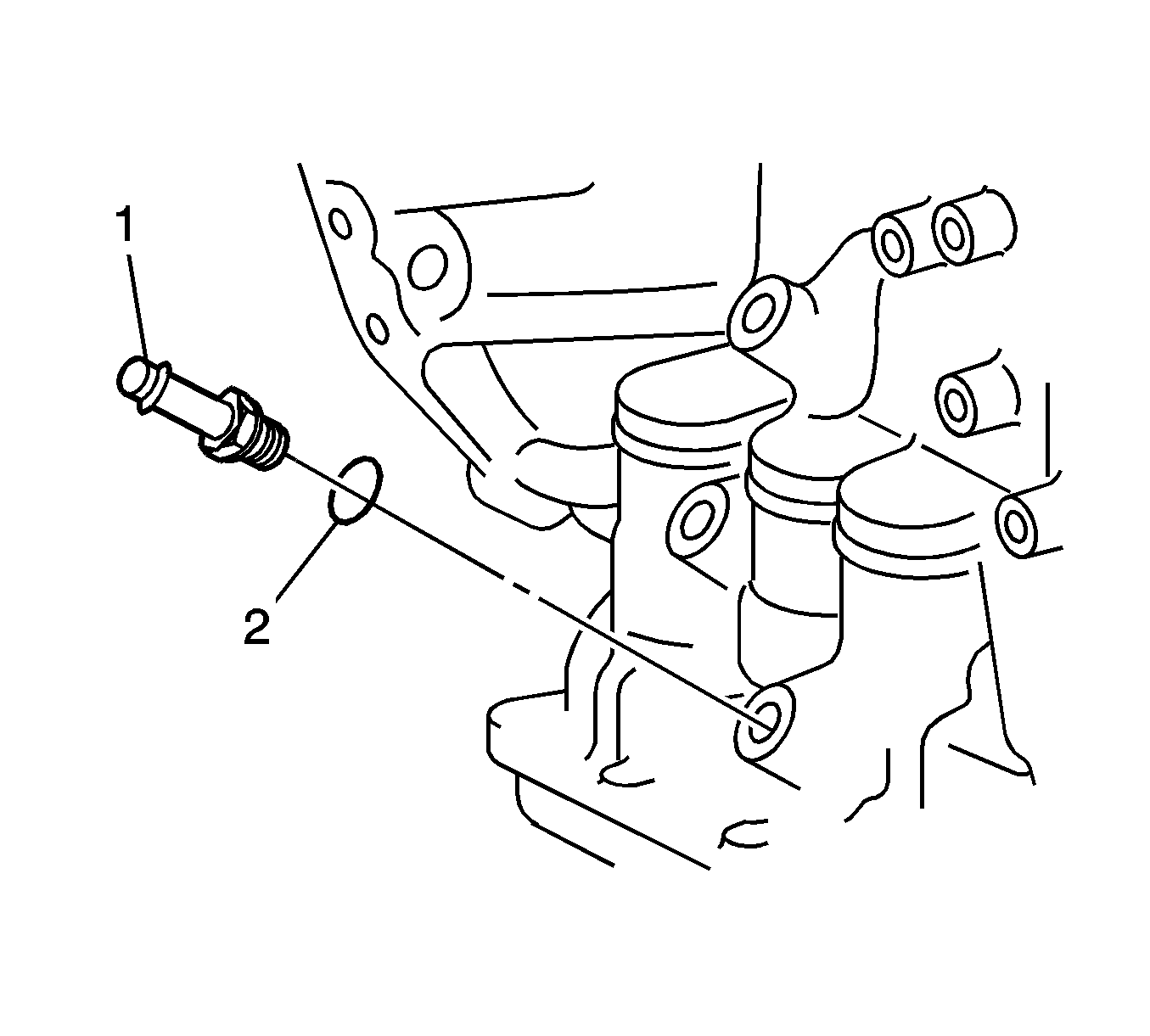 1

2