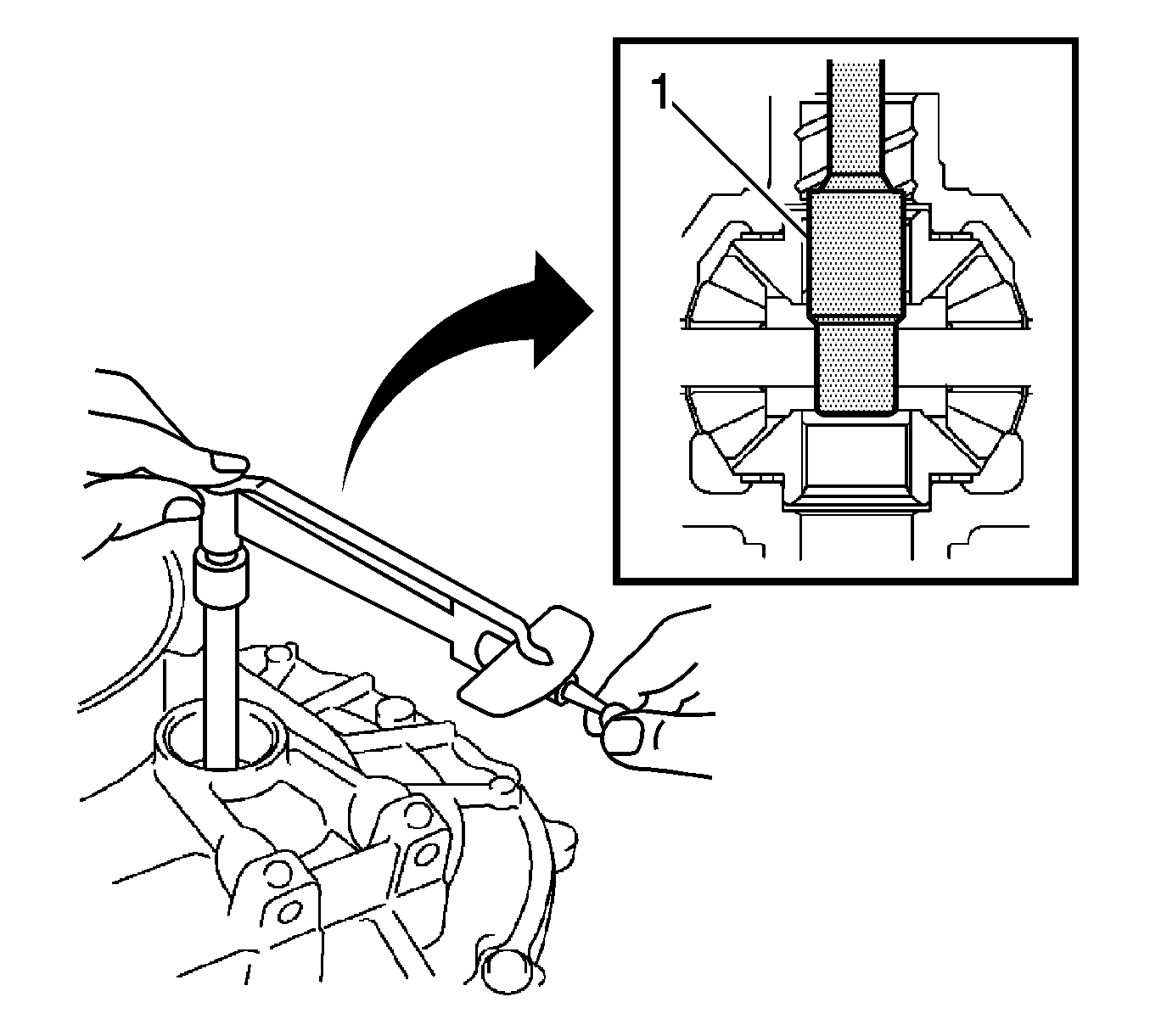 1