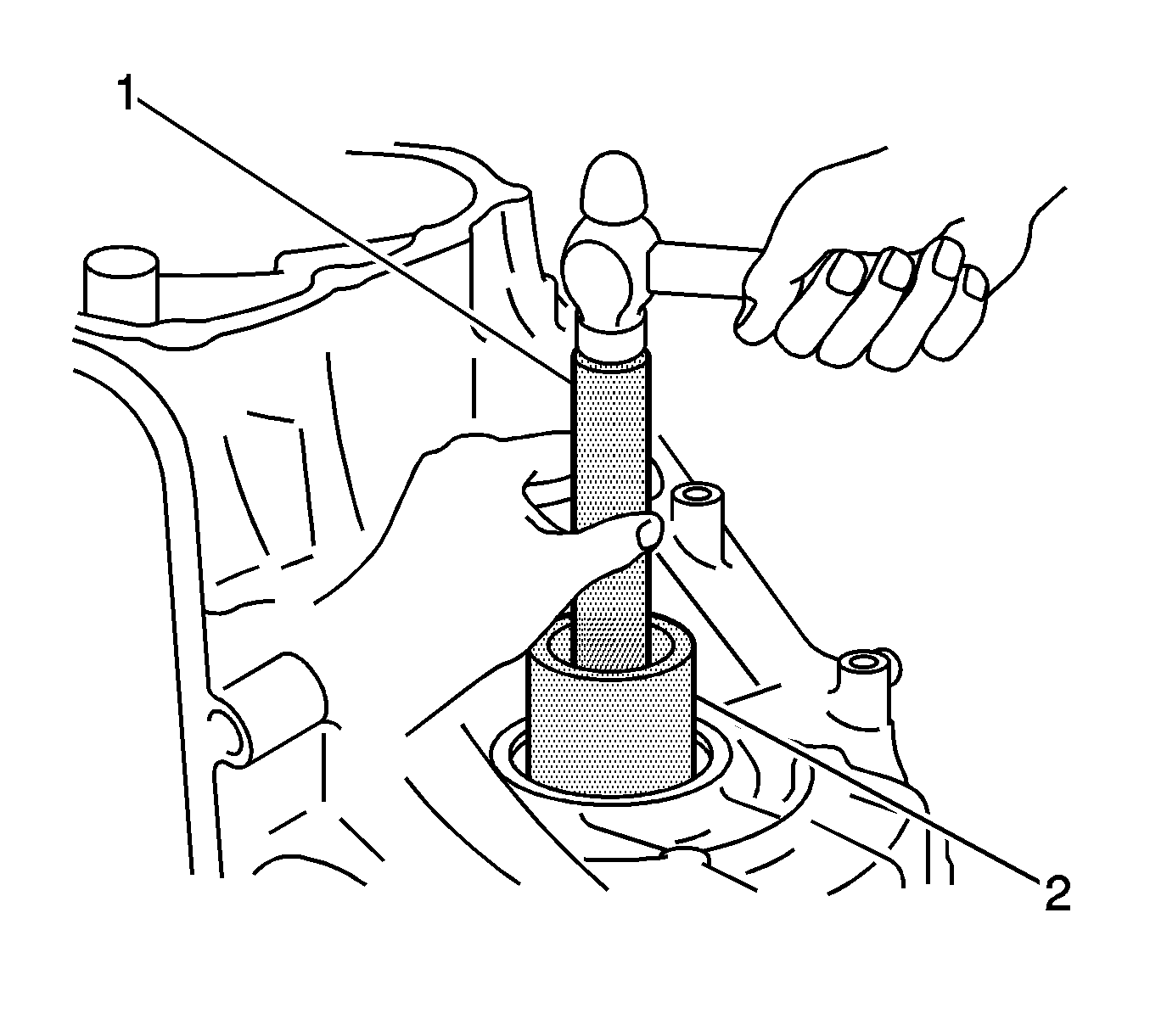 1

2