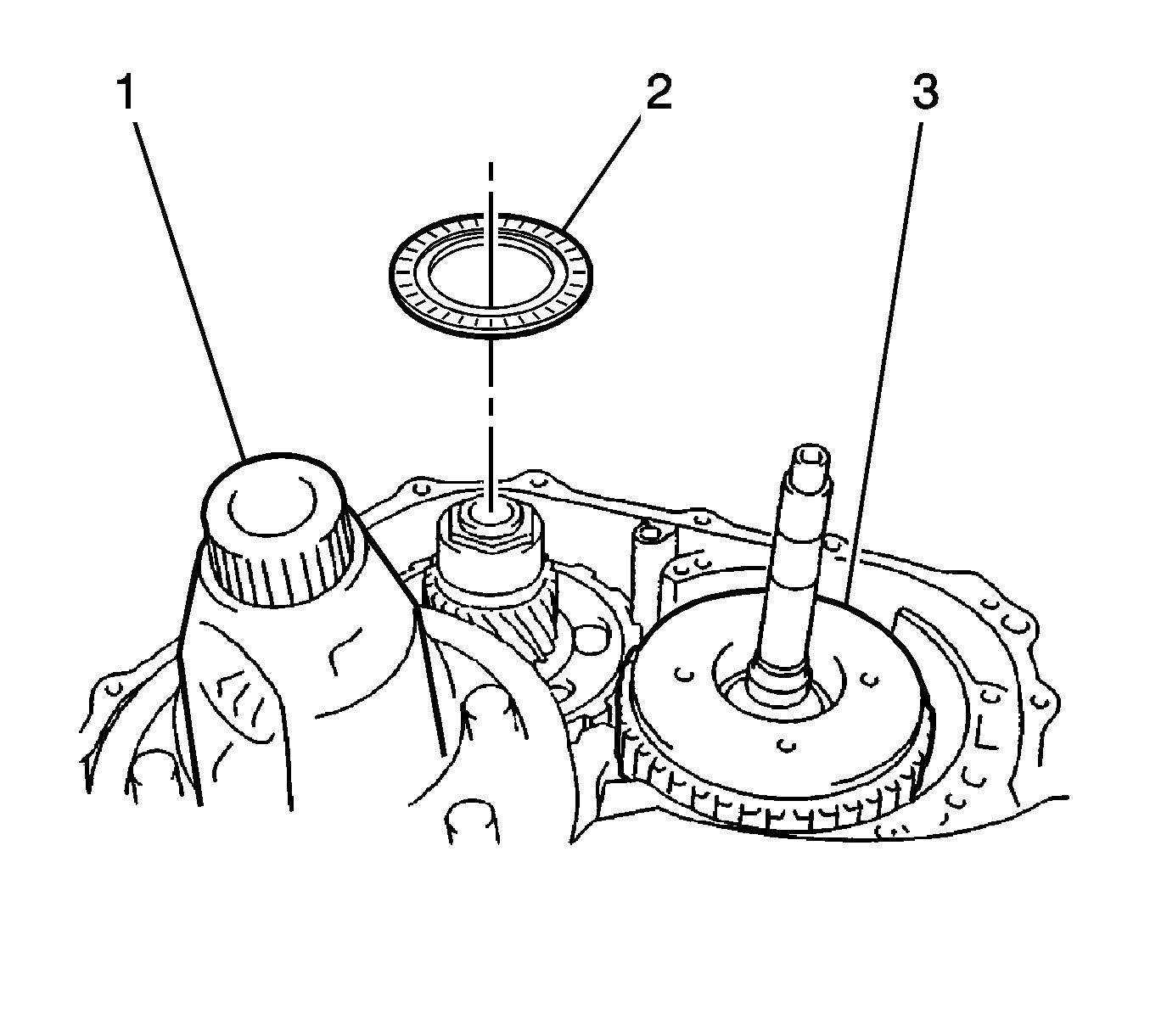 1
2
3