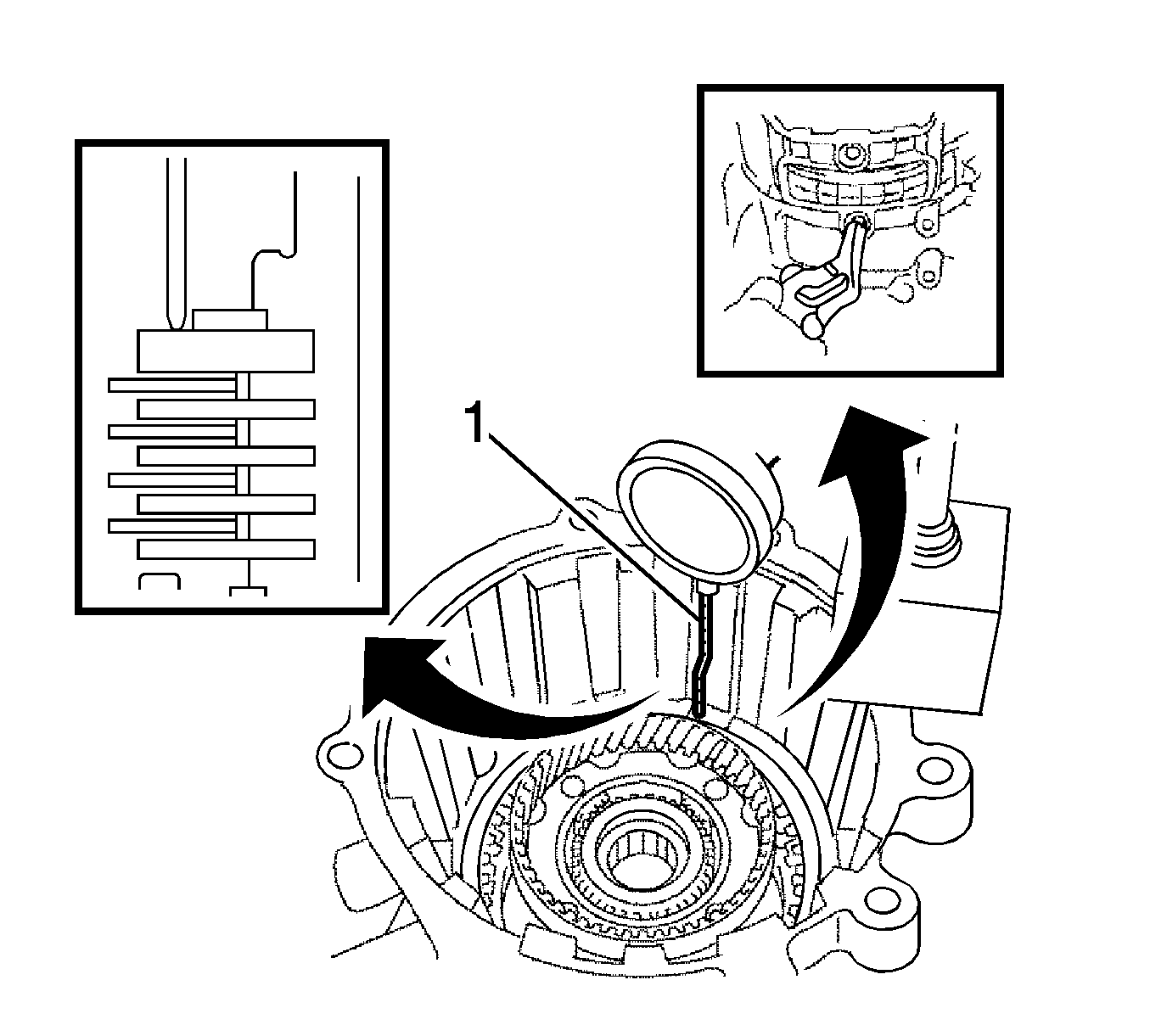 1