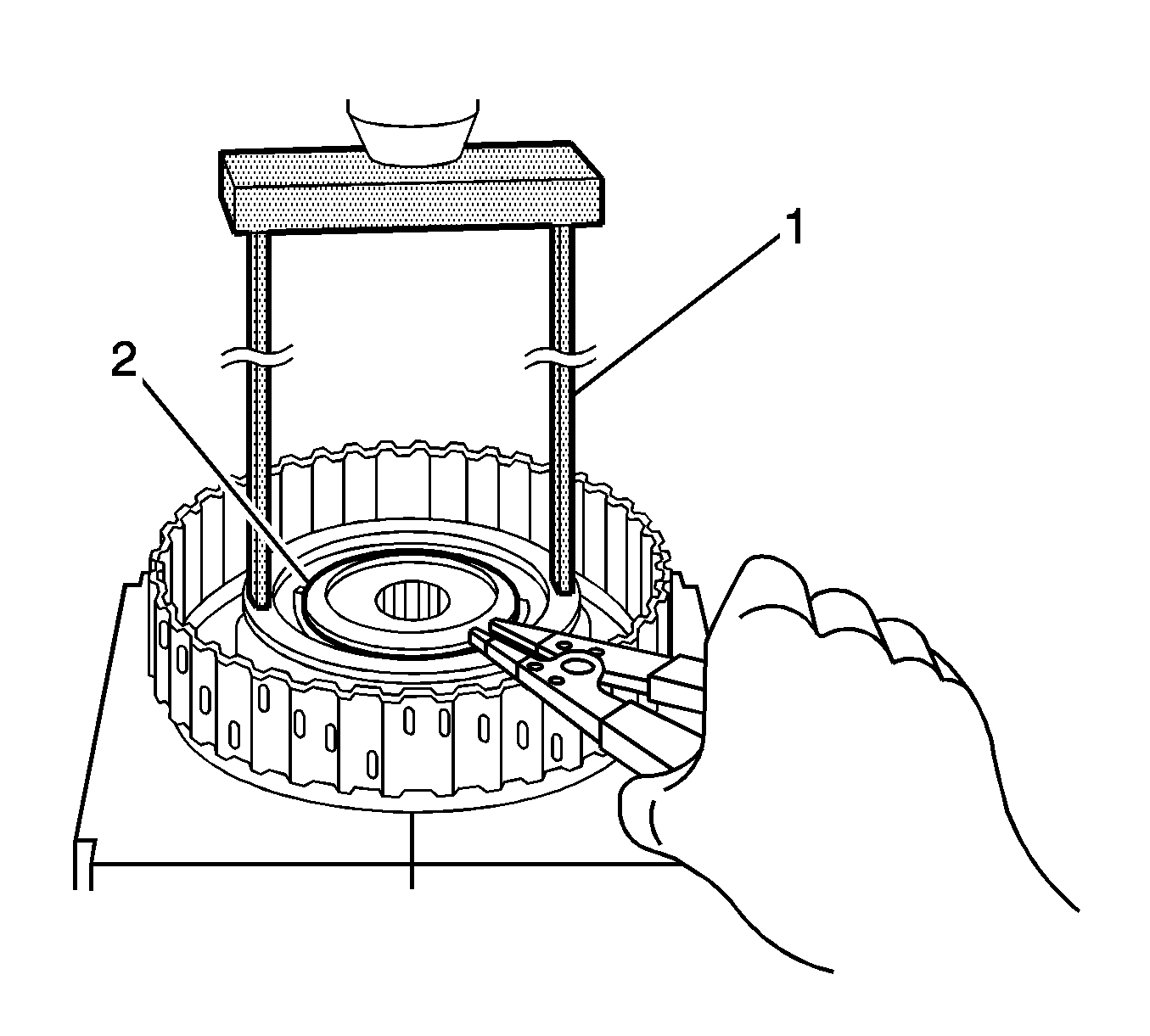 1
2