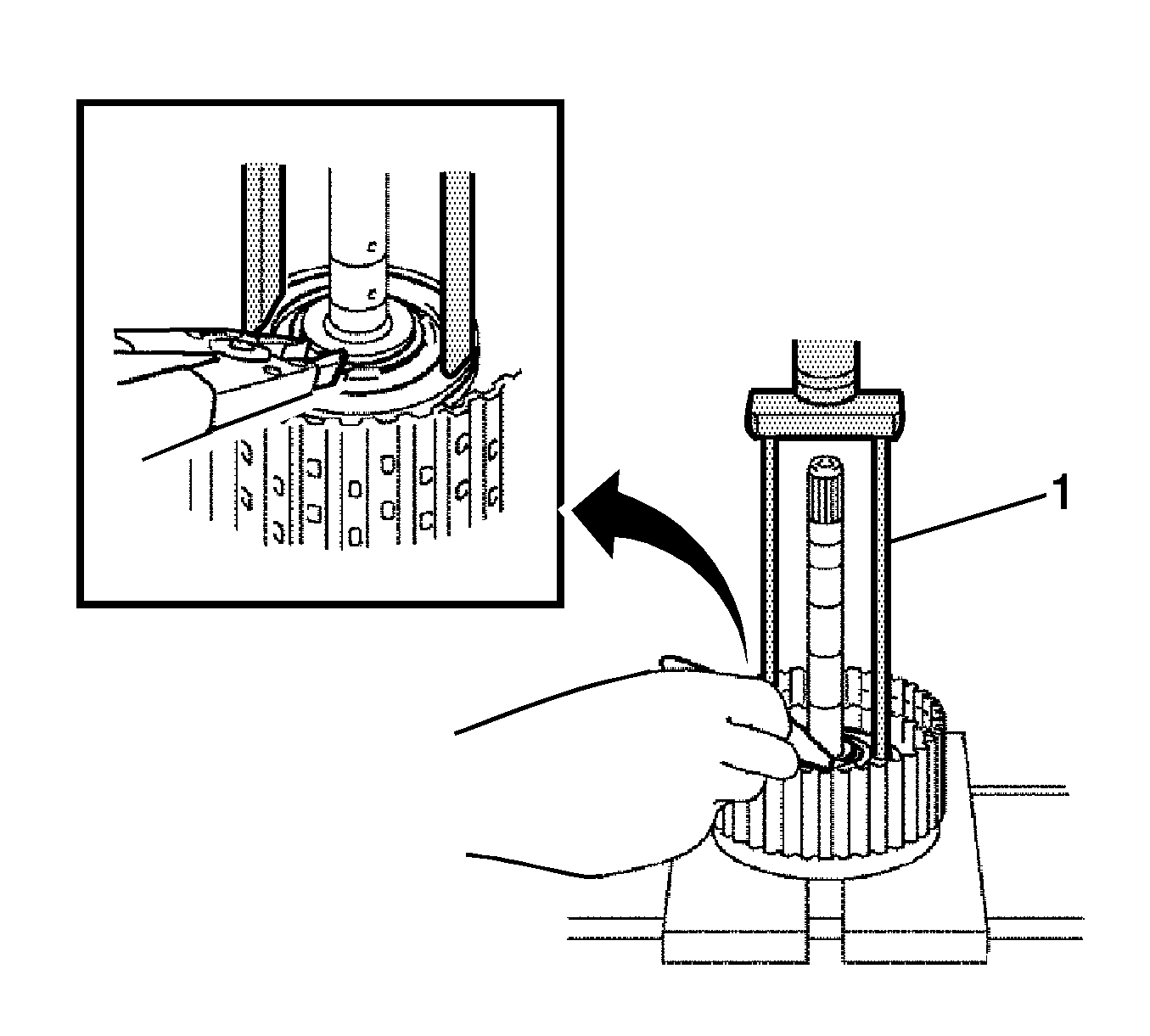 1