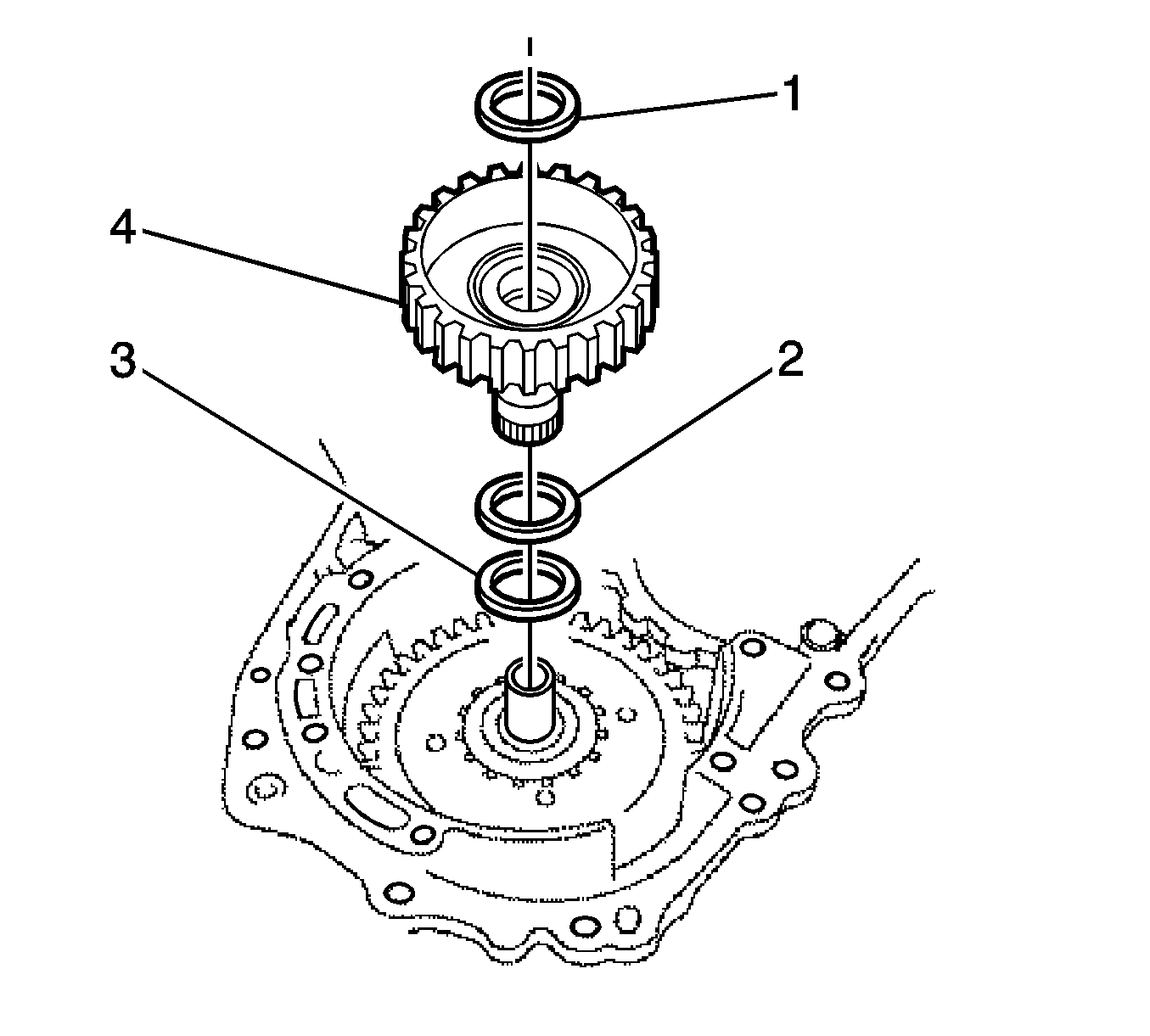 1
4
3
2