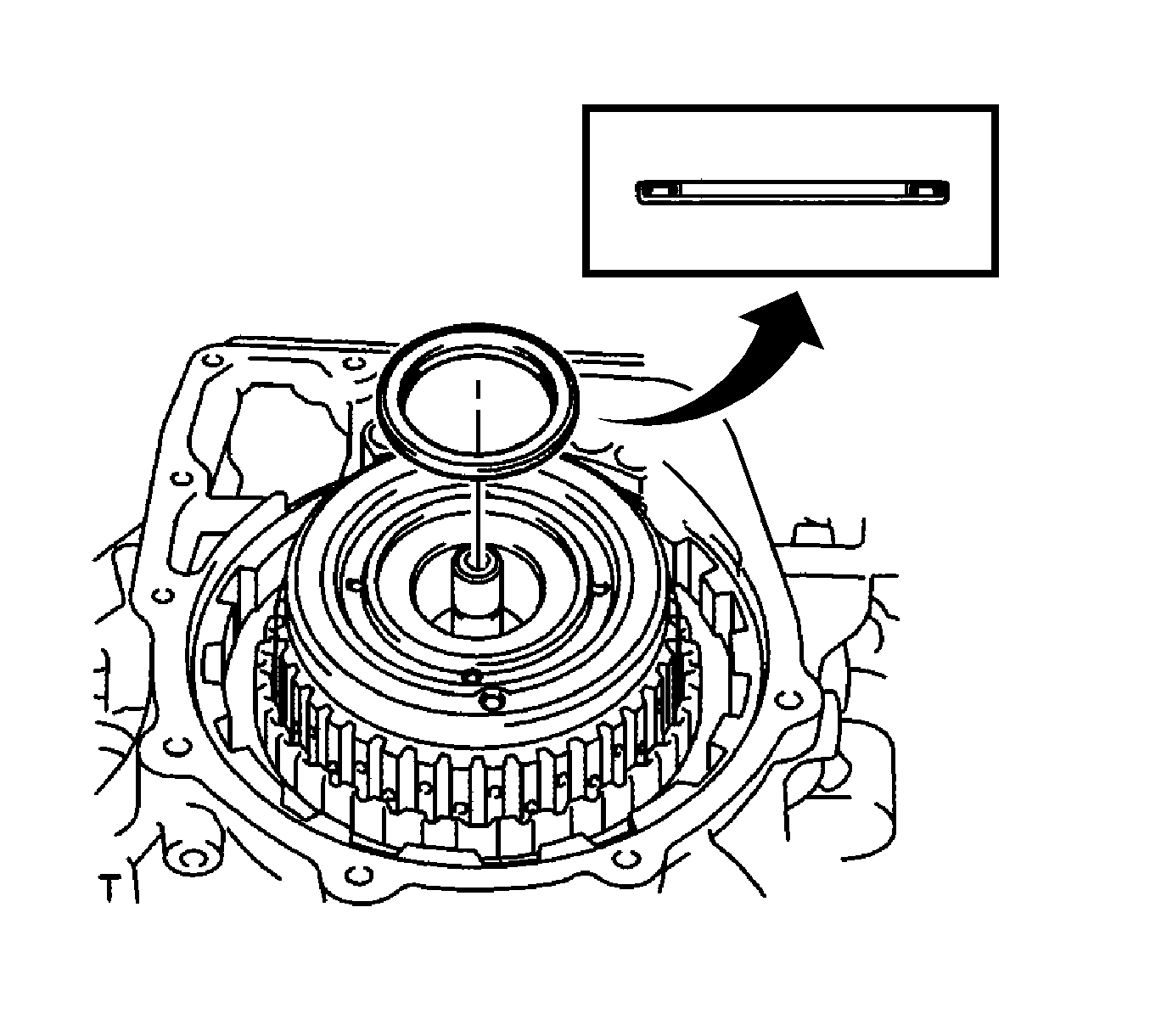 T