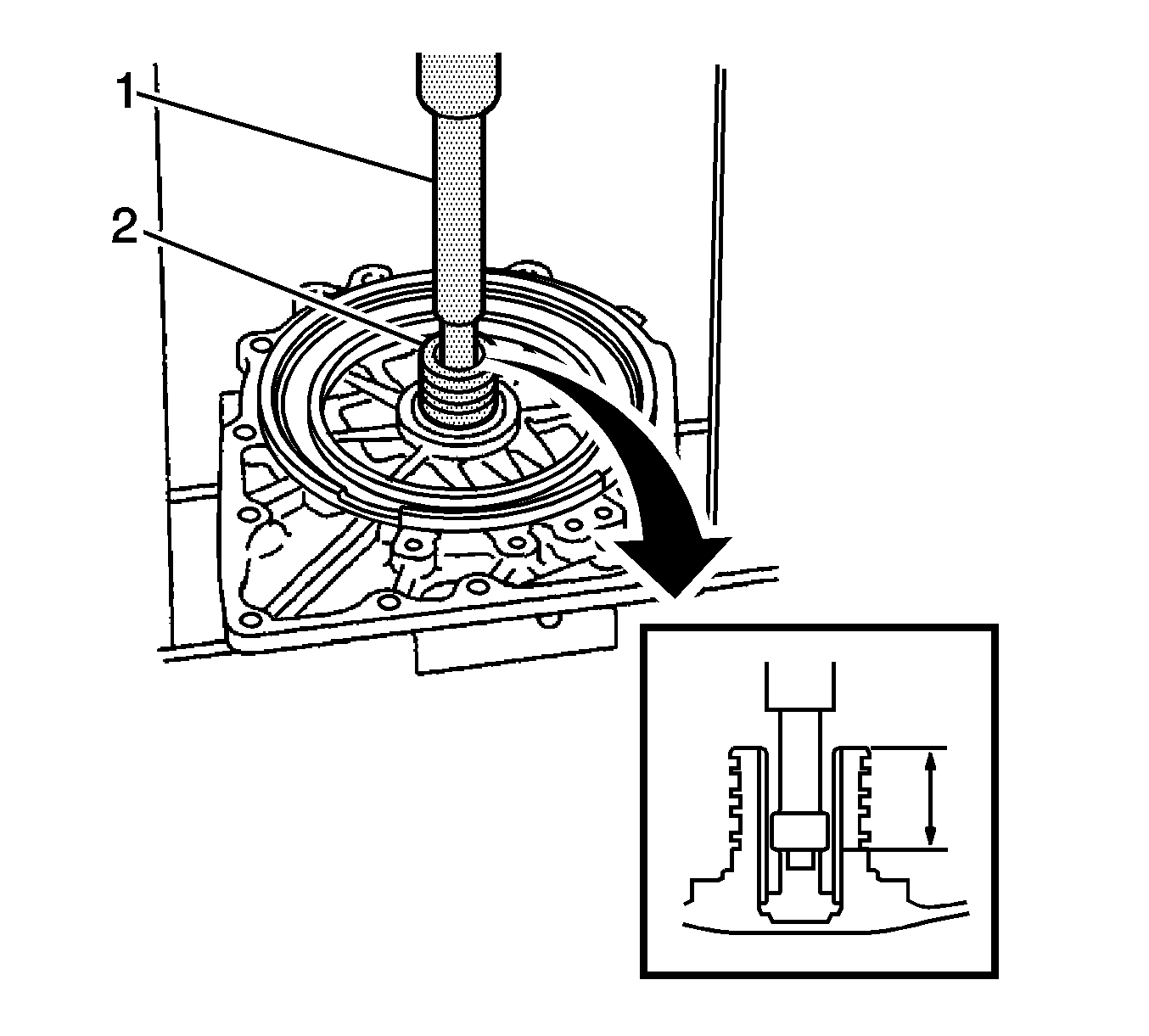 1
2