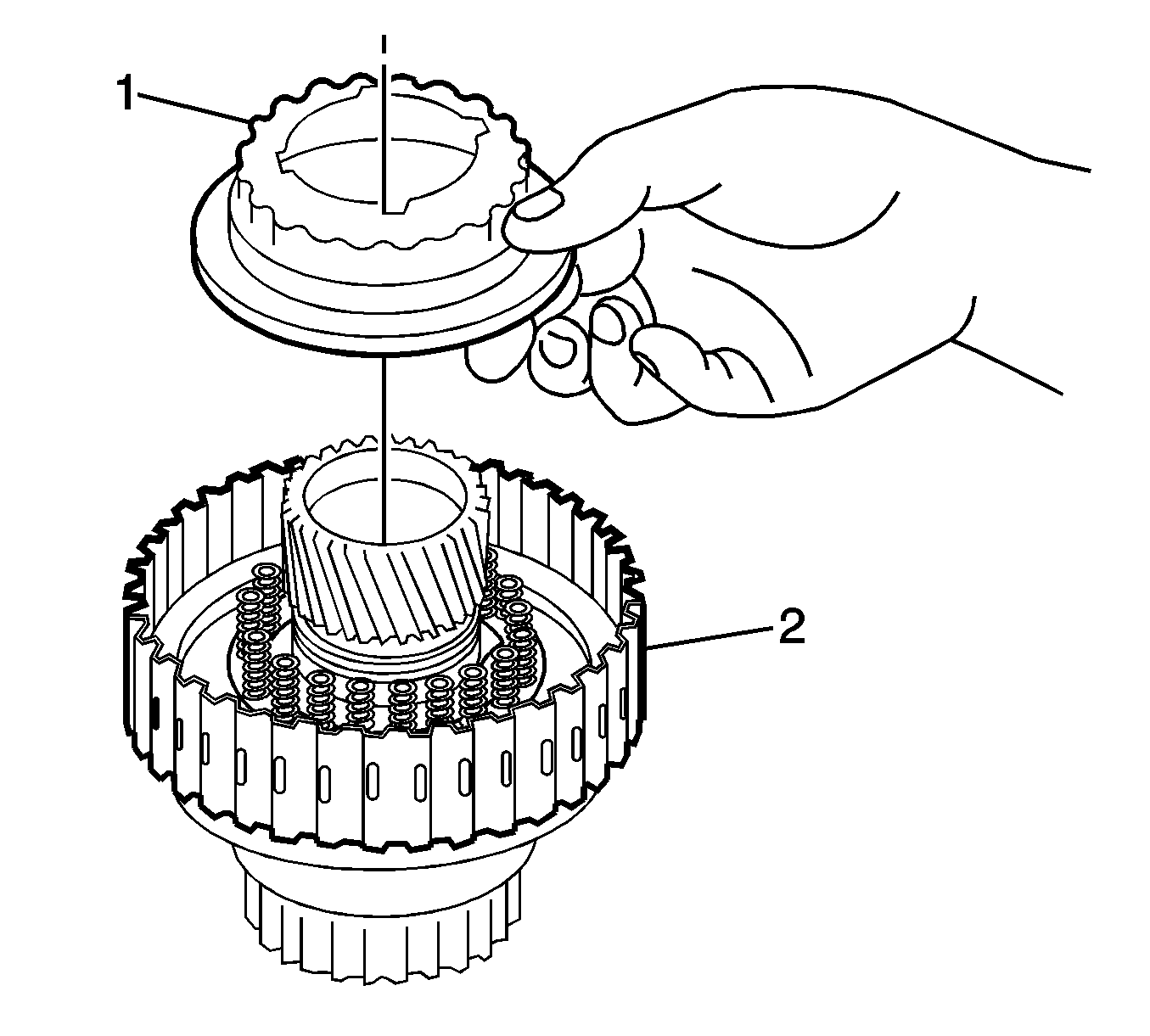 1
2