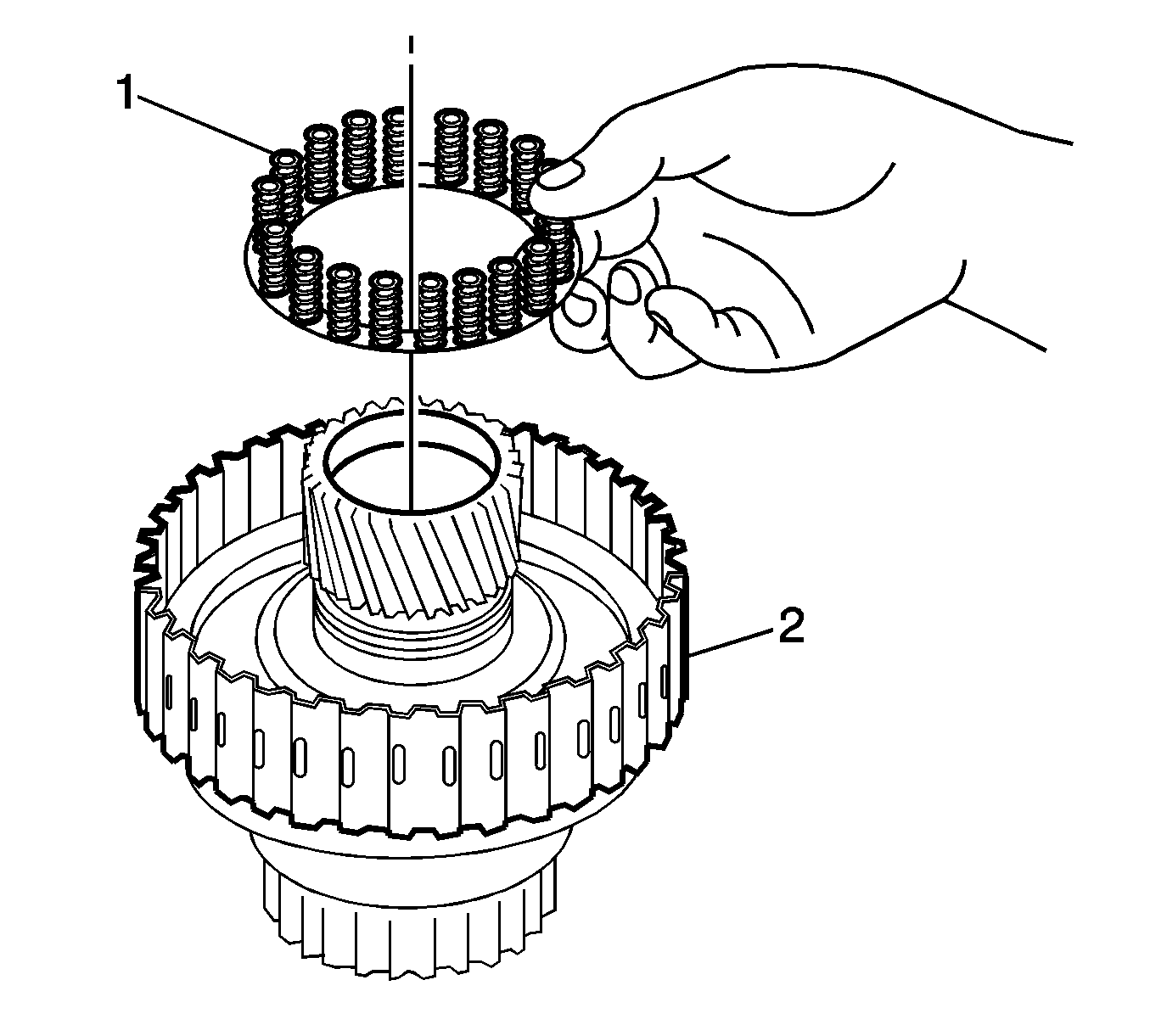 1

2