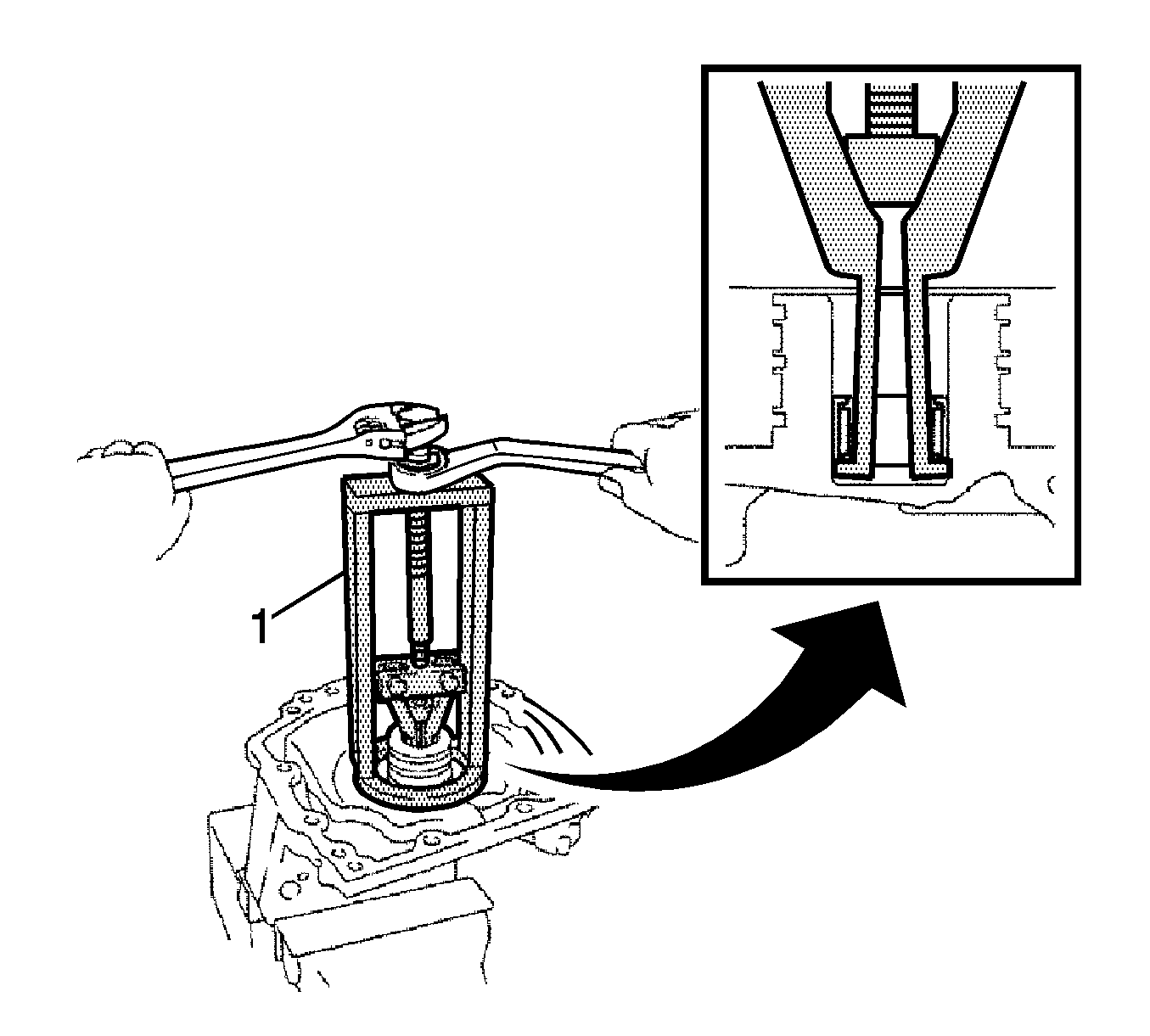 1