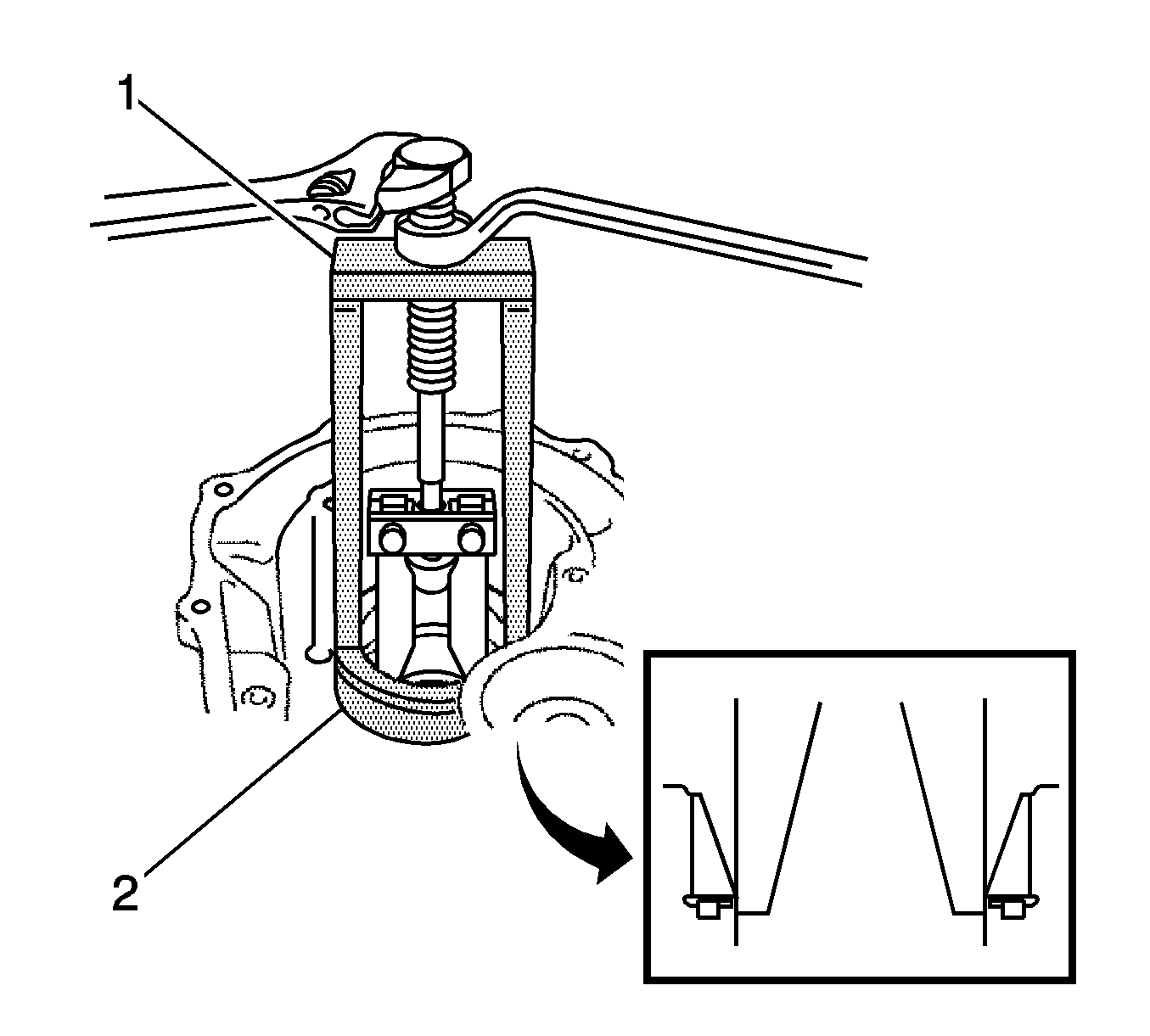 1

2