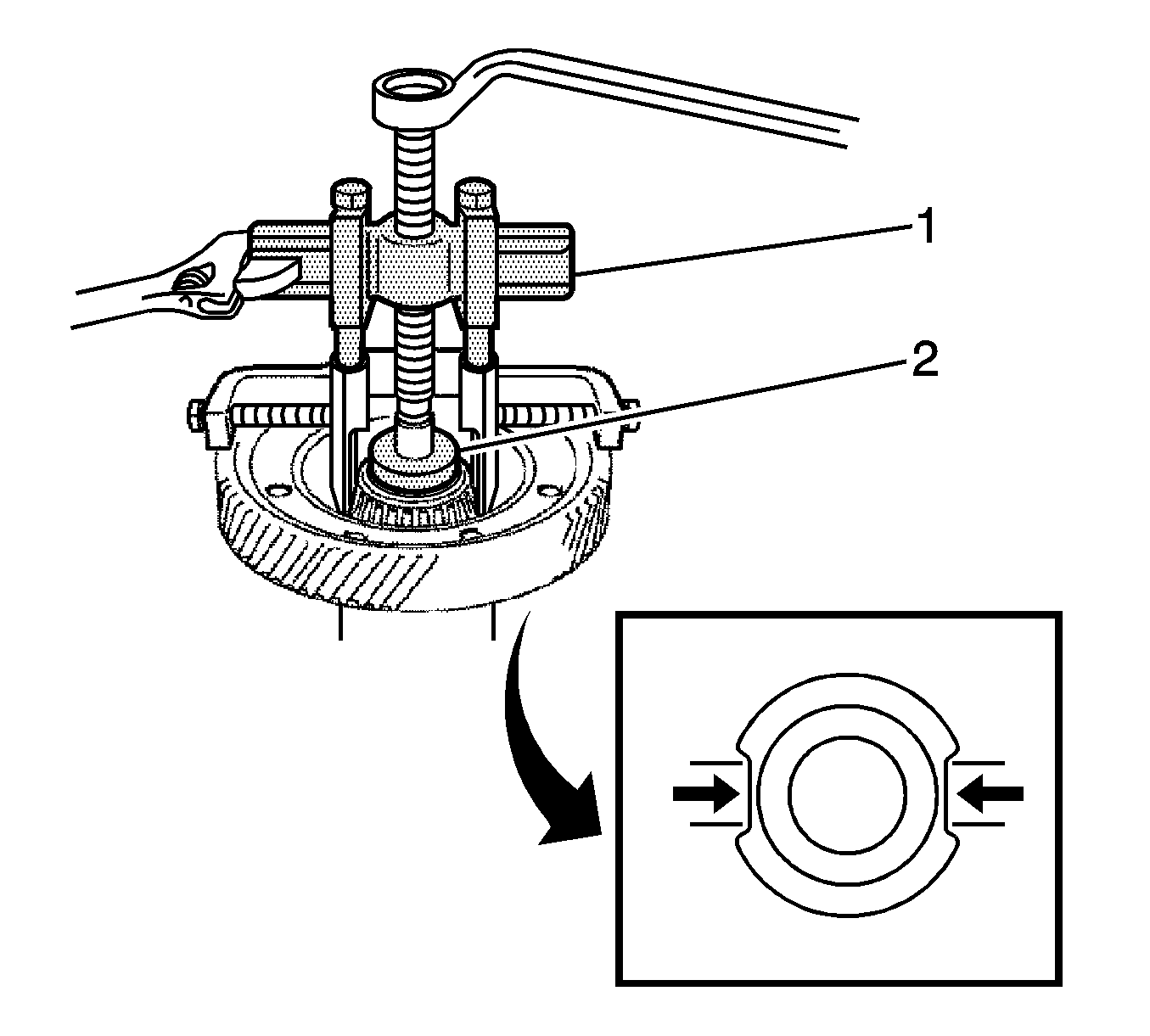 1
2