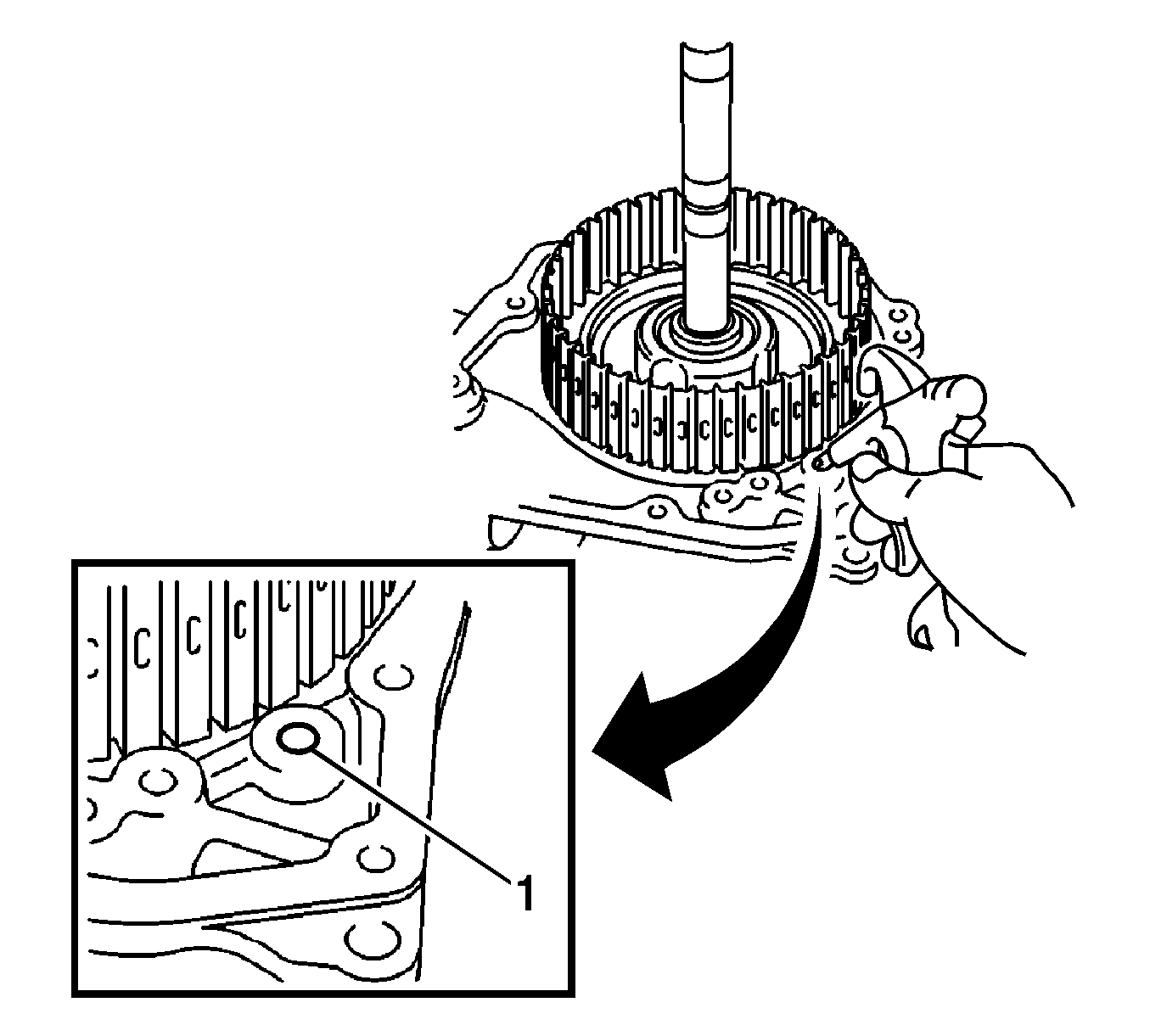 1