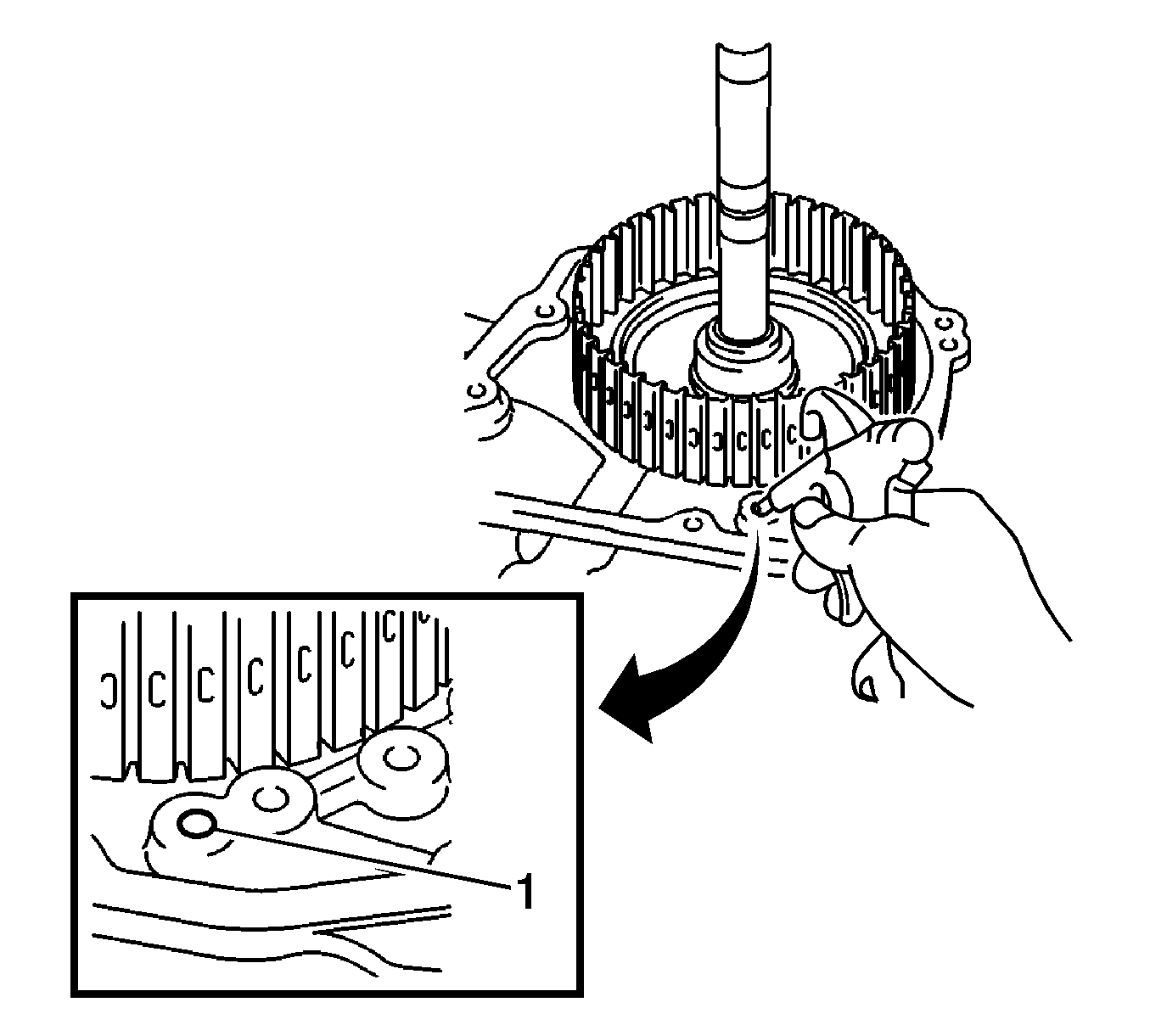 1