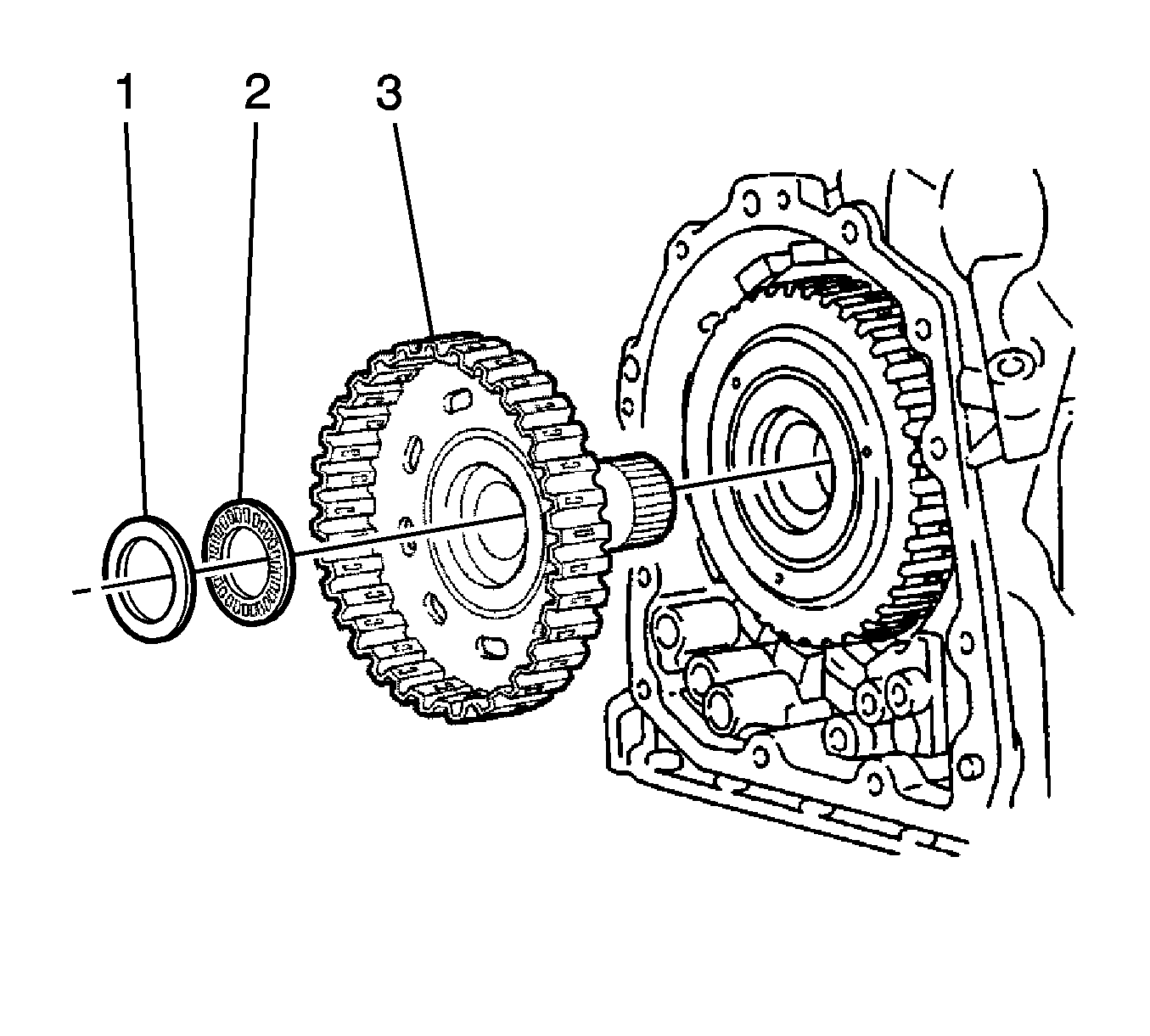 1
2
3