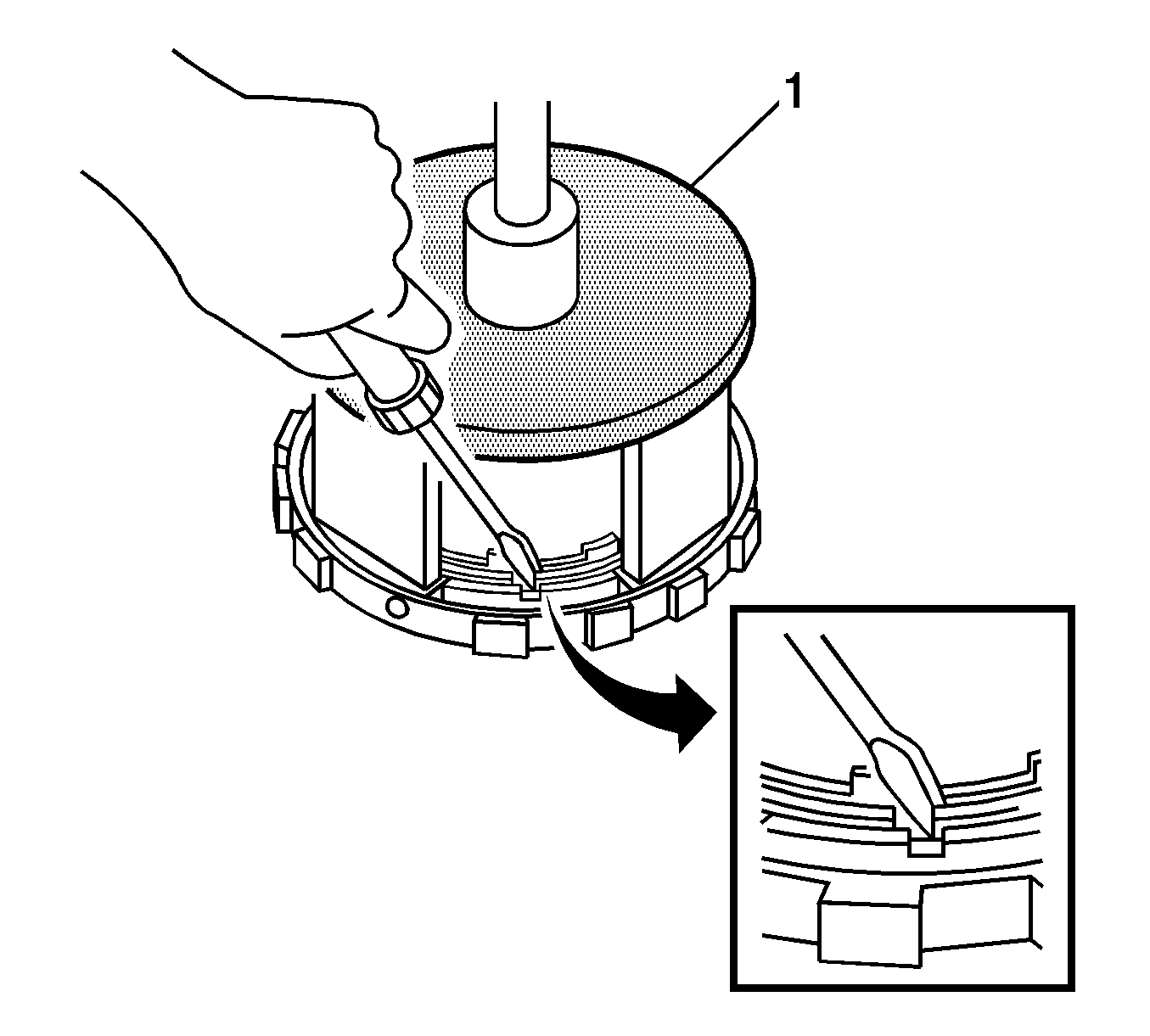 1