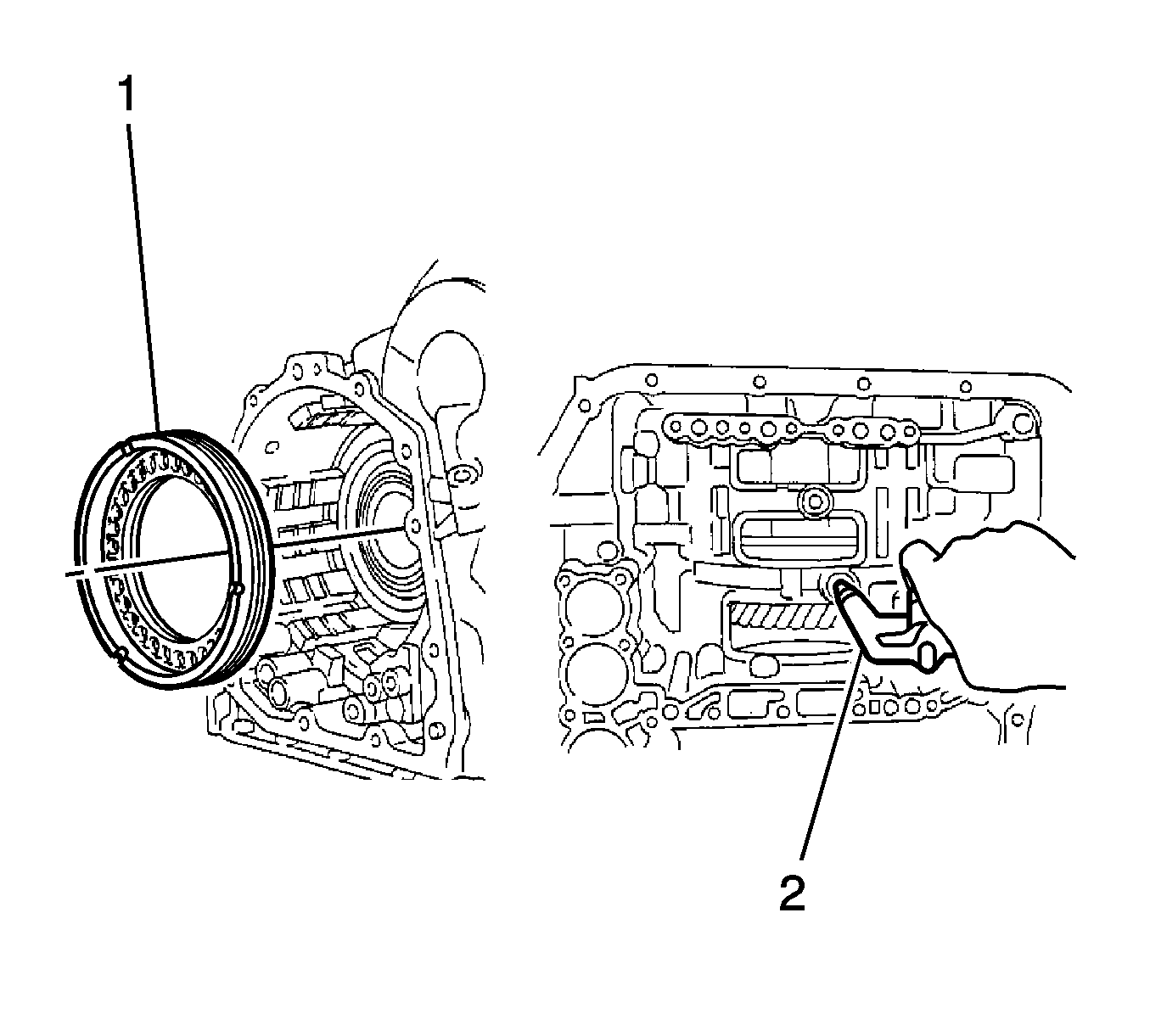 1

2