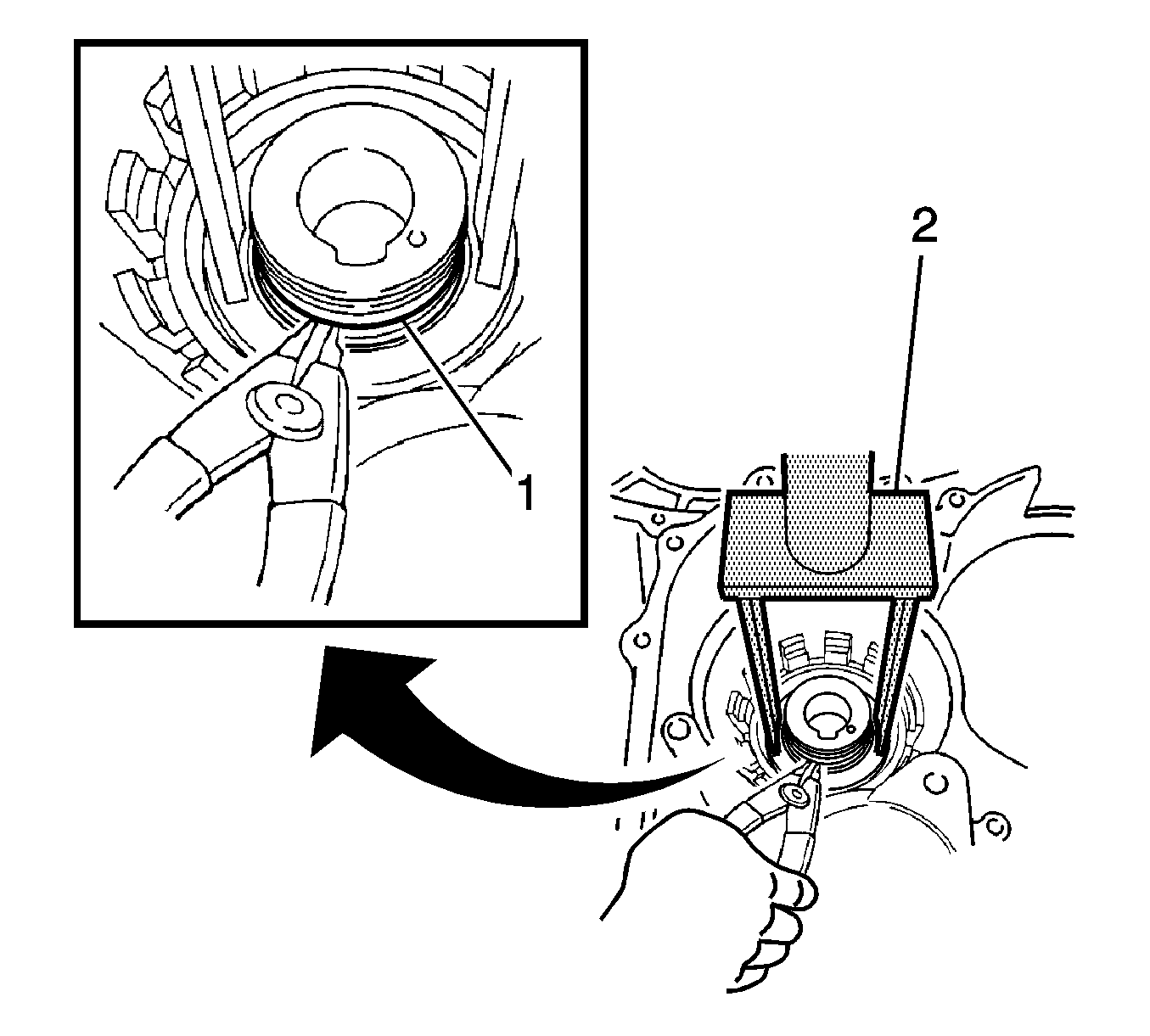 2

1