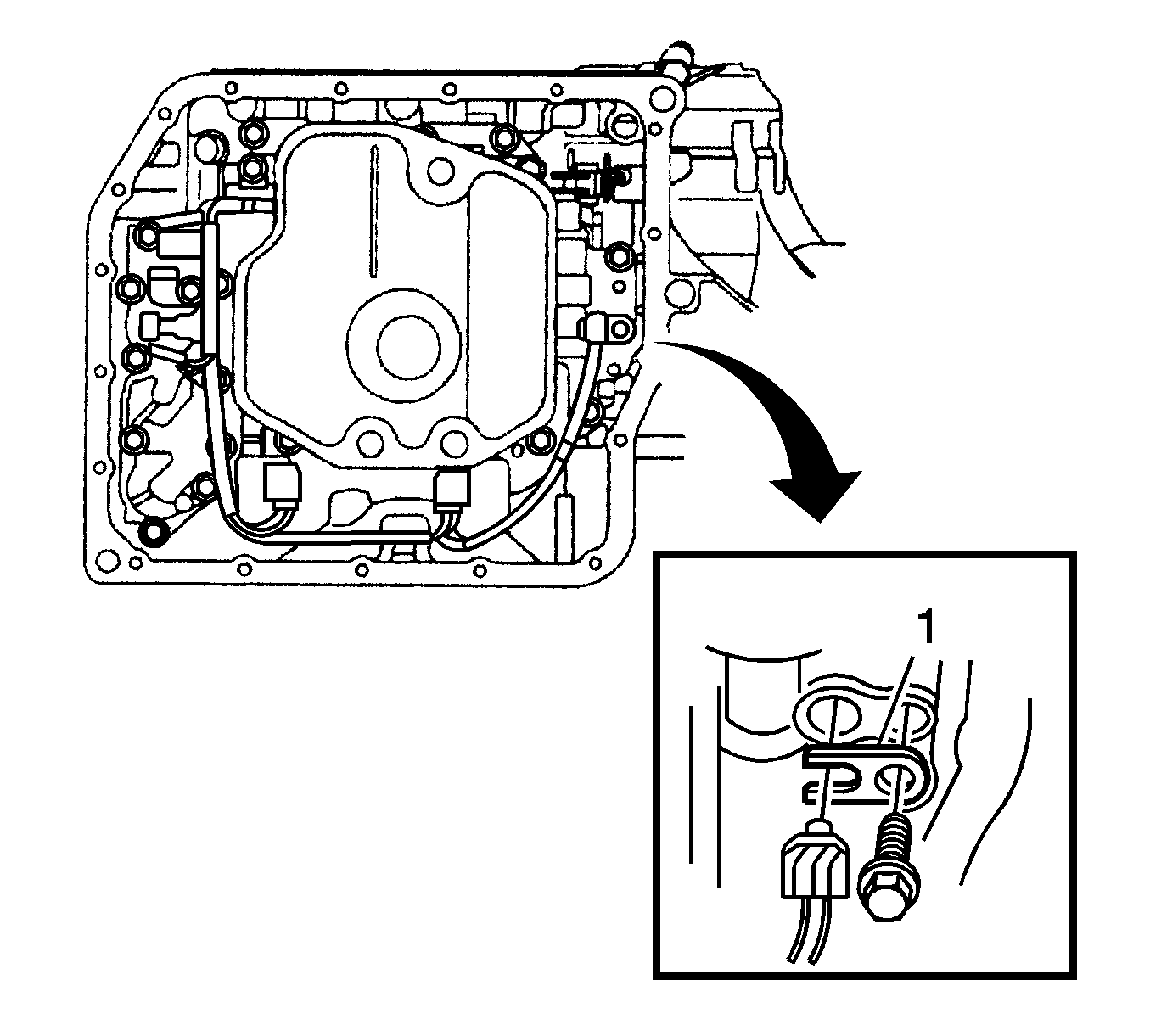 1