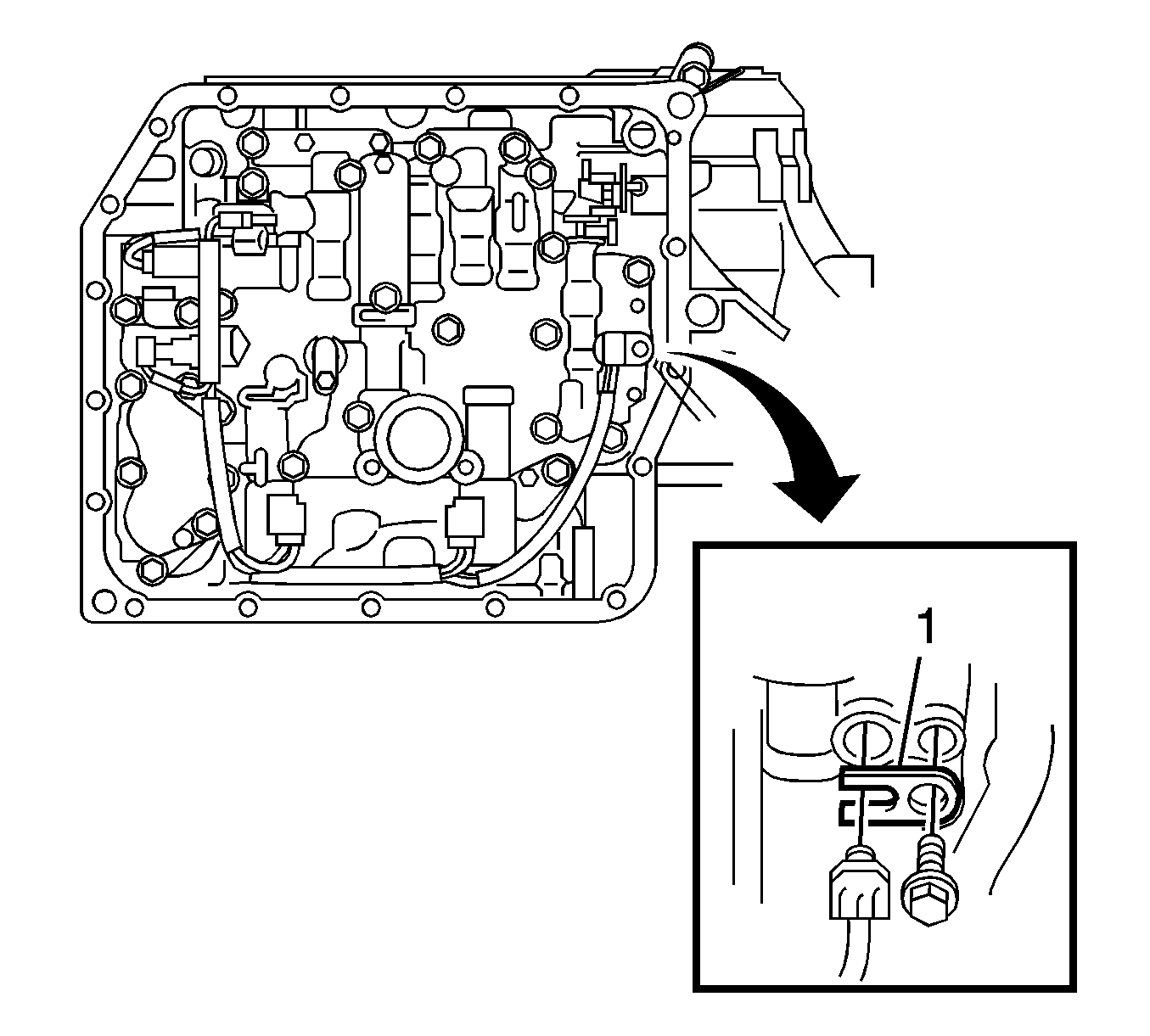 1