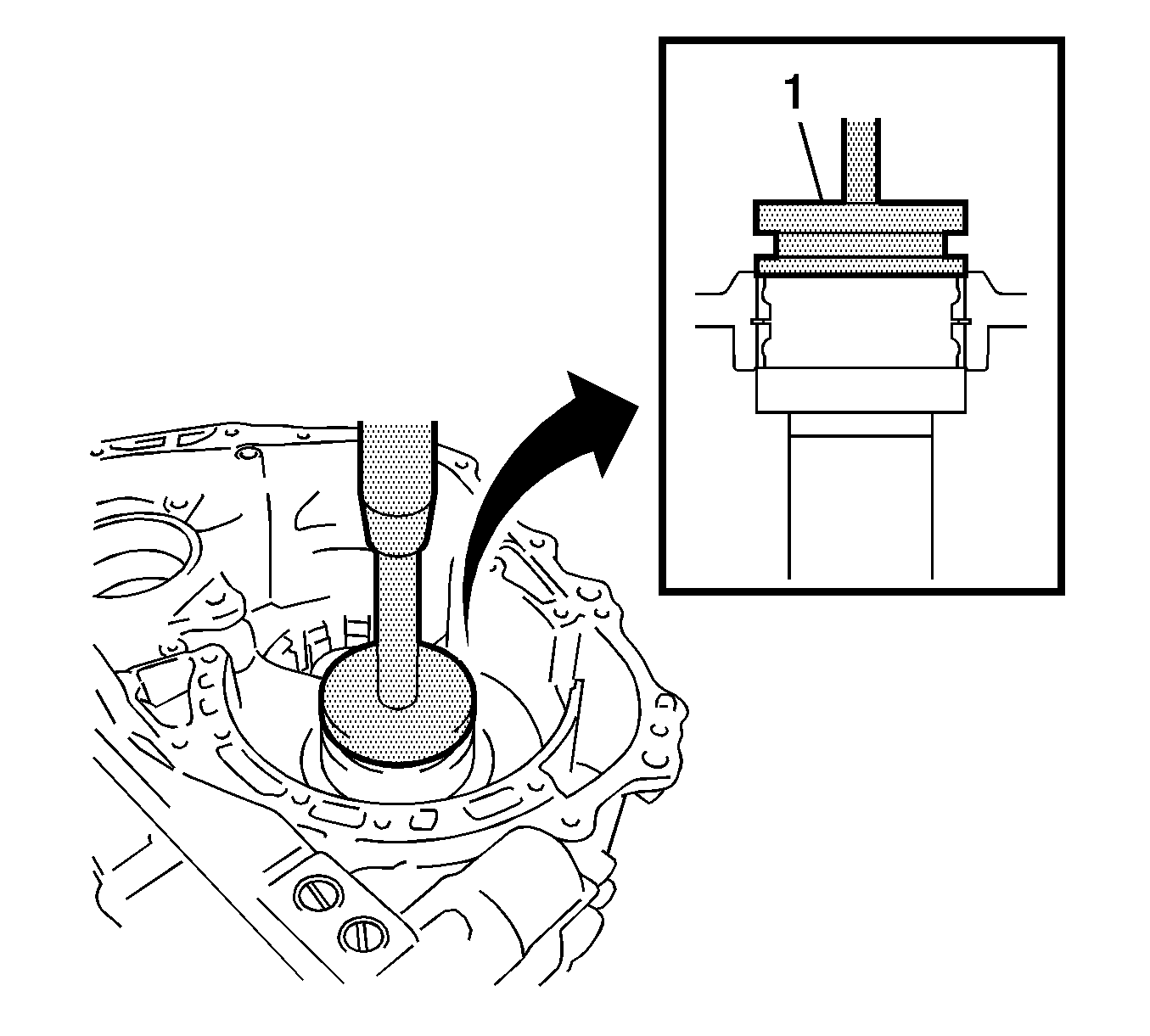 1