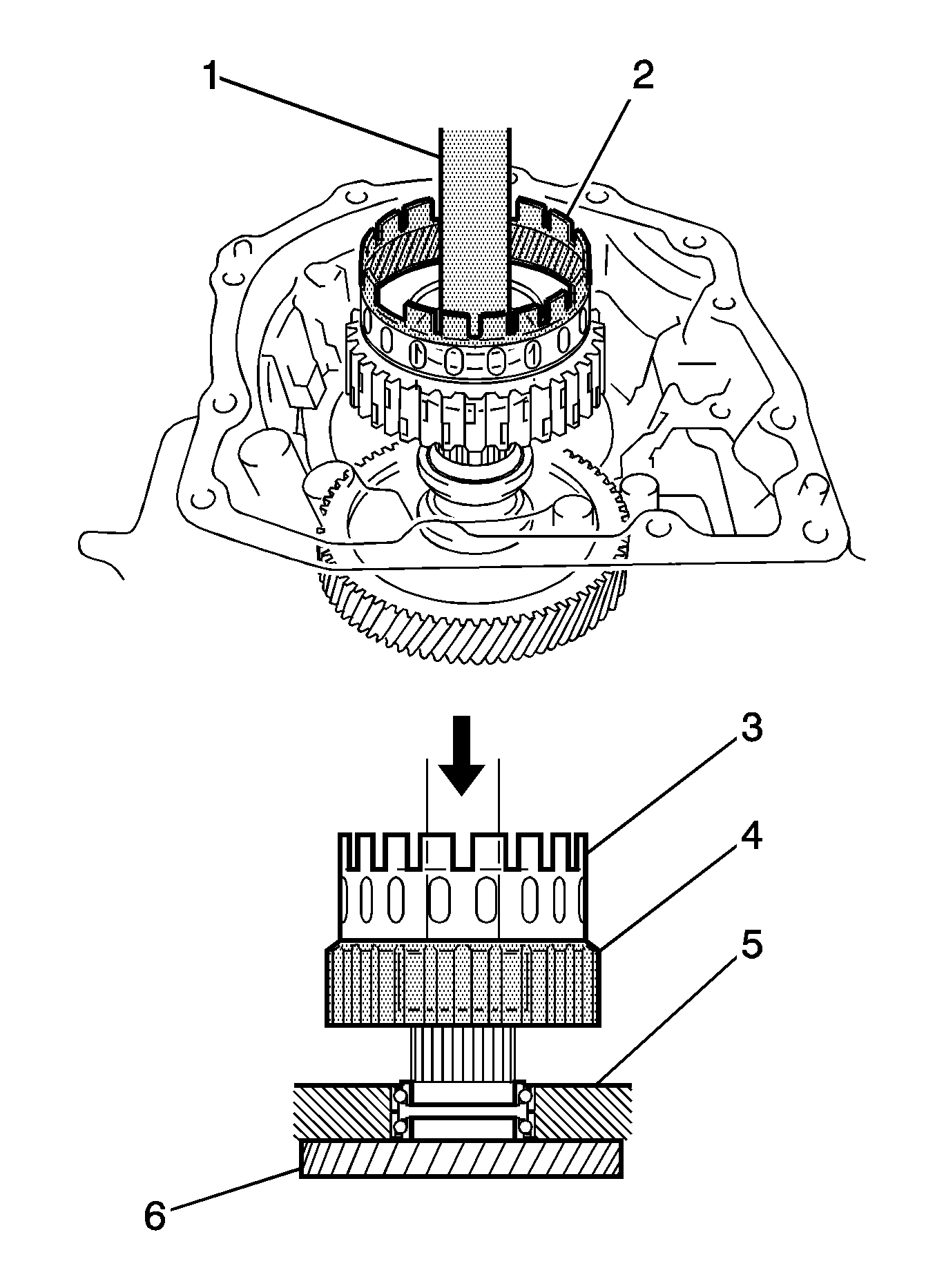 1
2
3
4
5
6