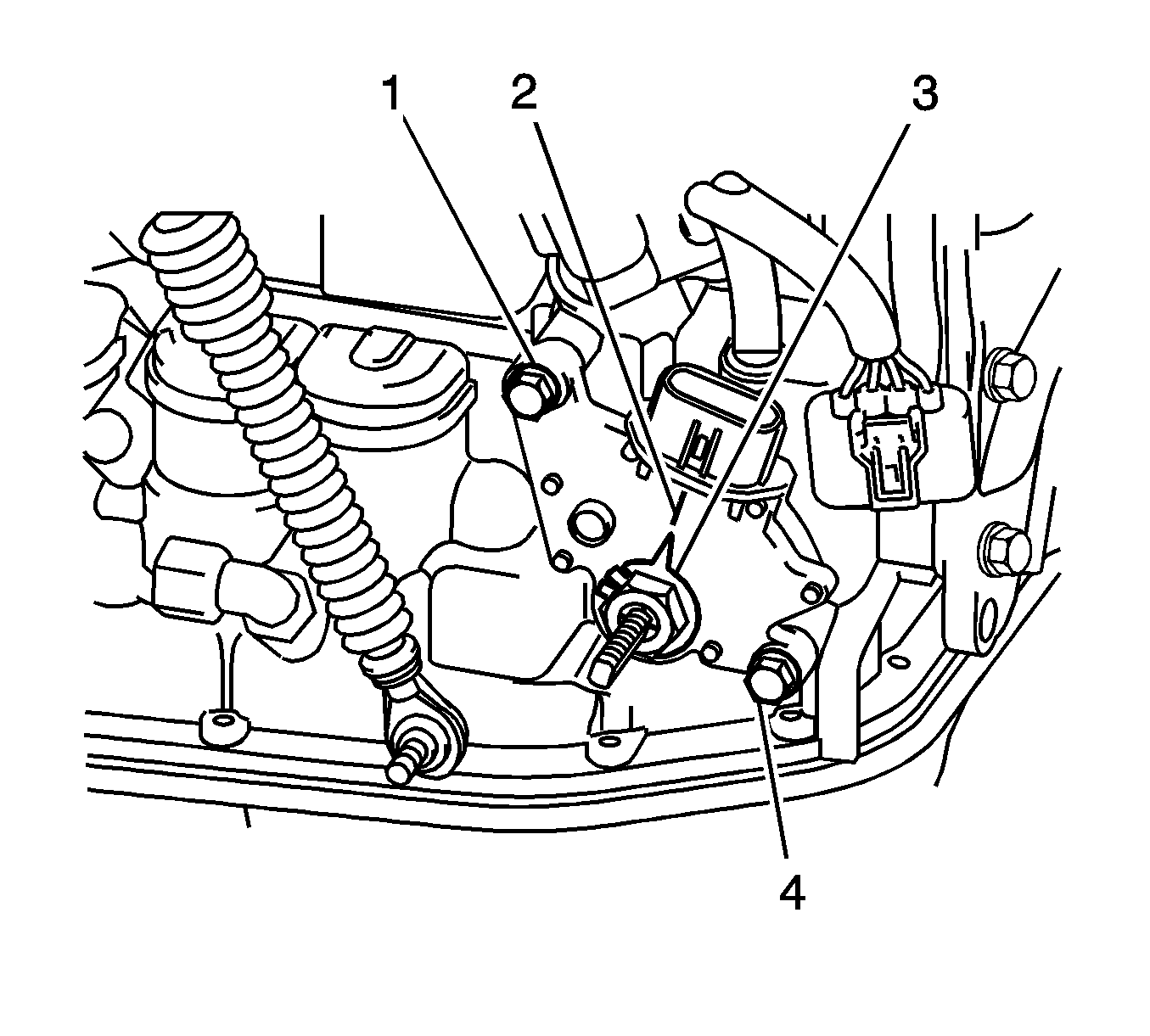 1
2
3
4