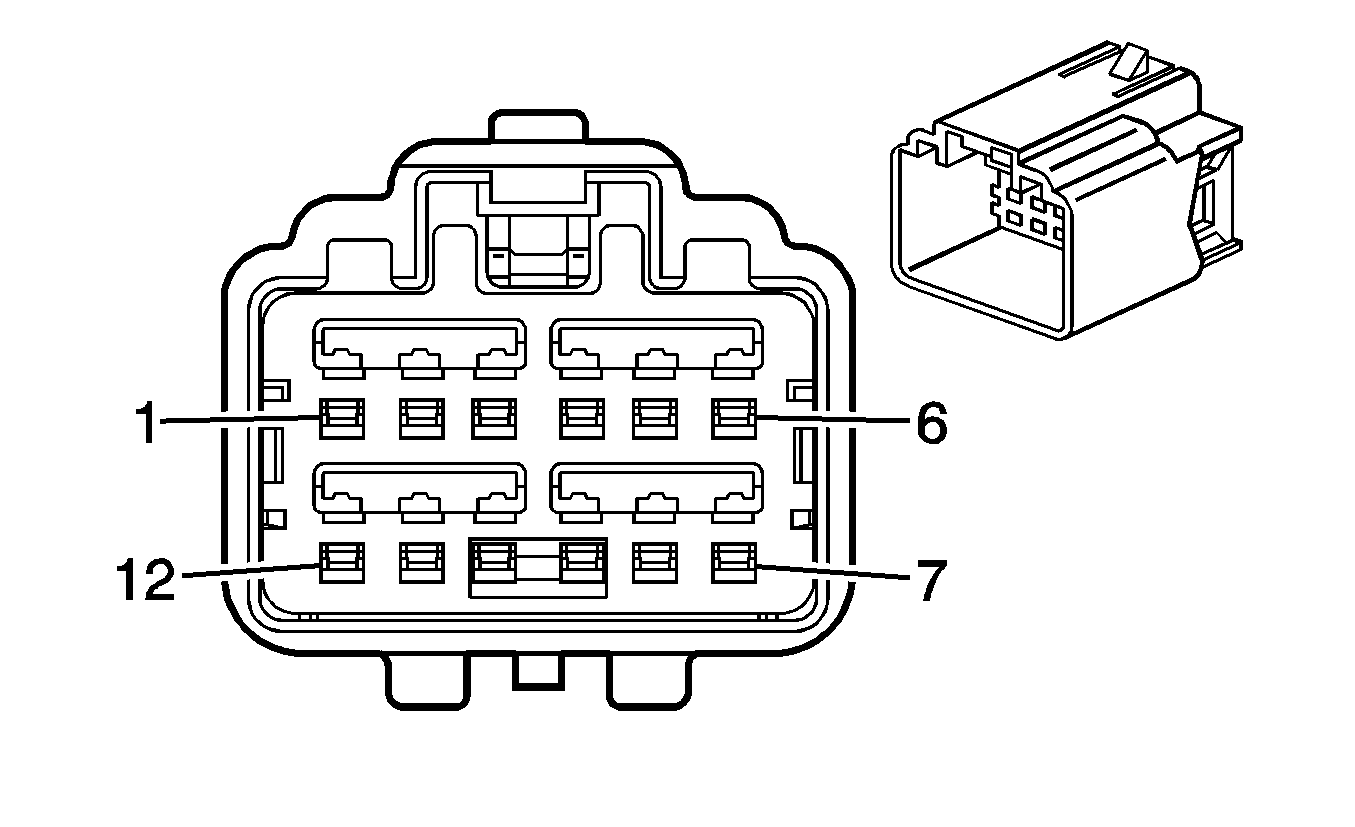 1
6
12
7