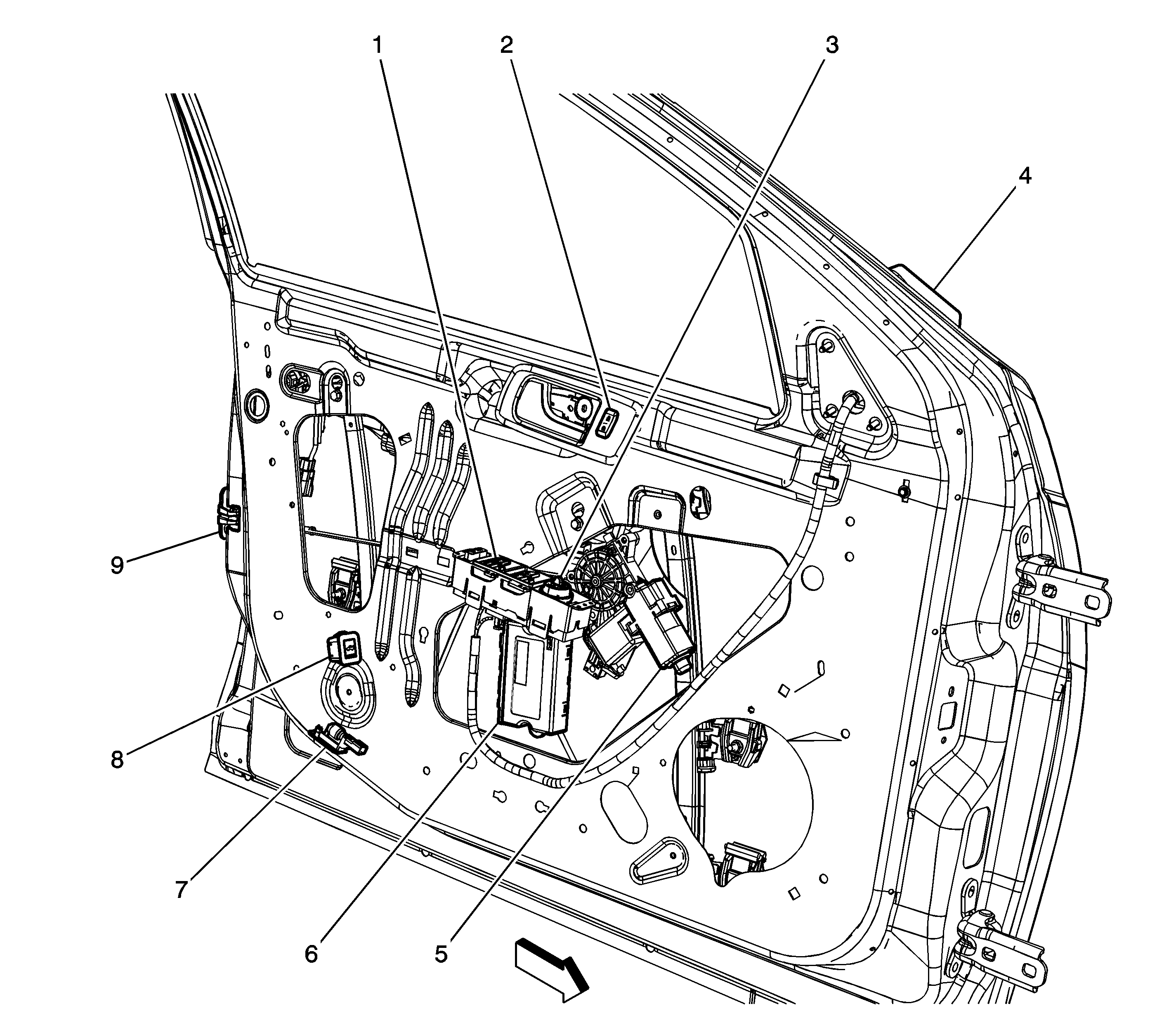 1
2
3
4
9
8
7
6
5