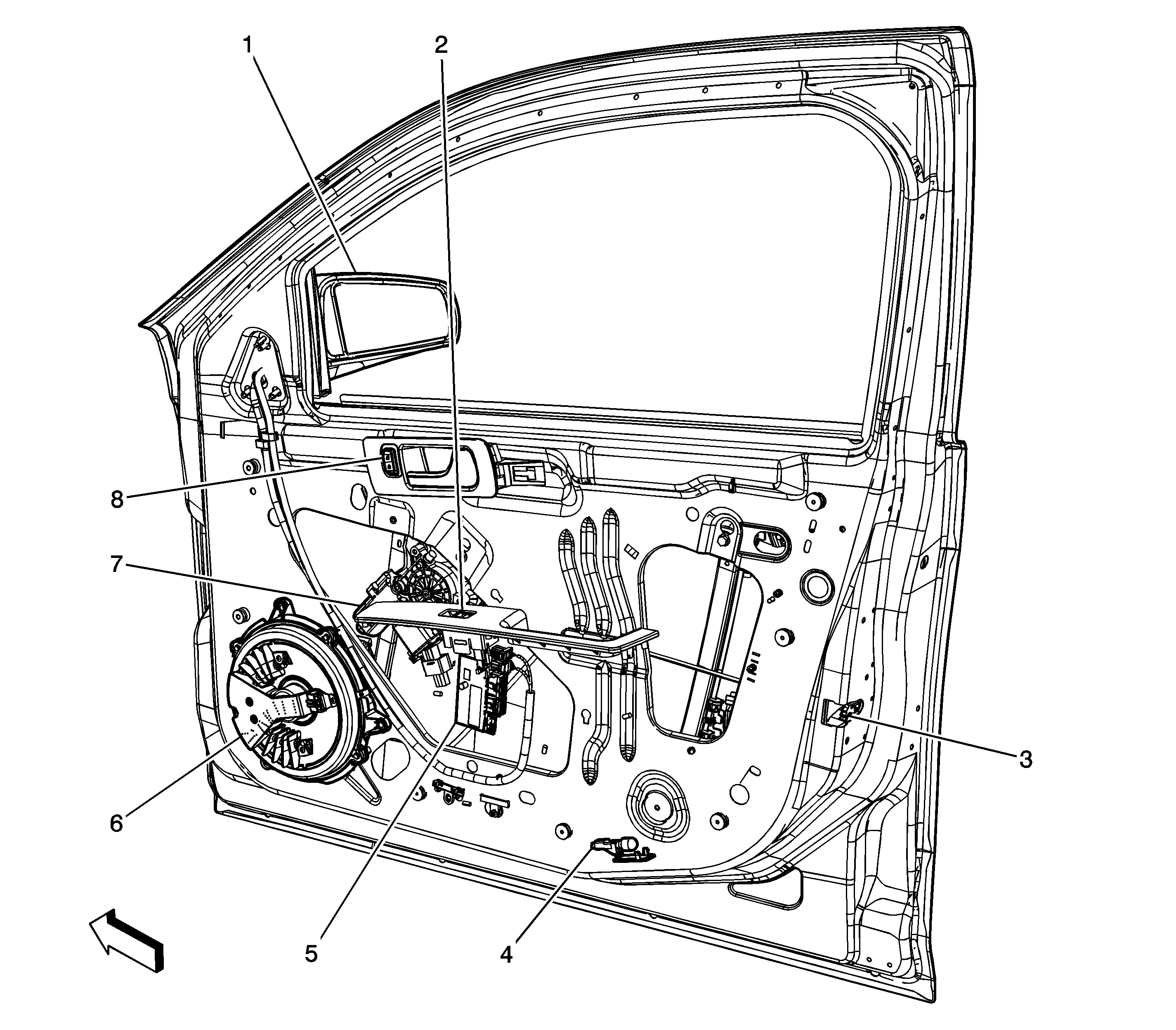 1
2
8
7
3
6
5
4