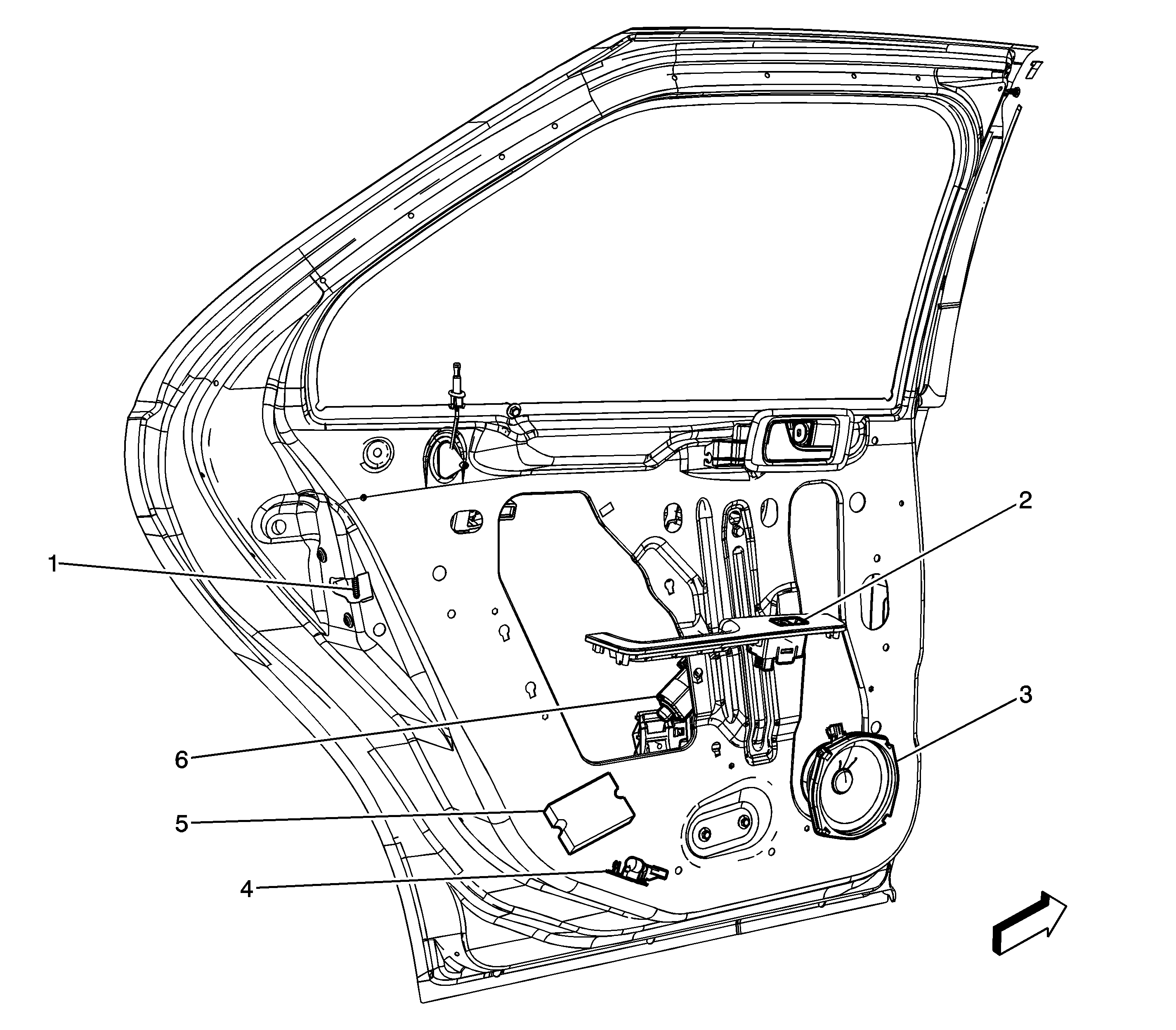 1
2
3
6
5
4