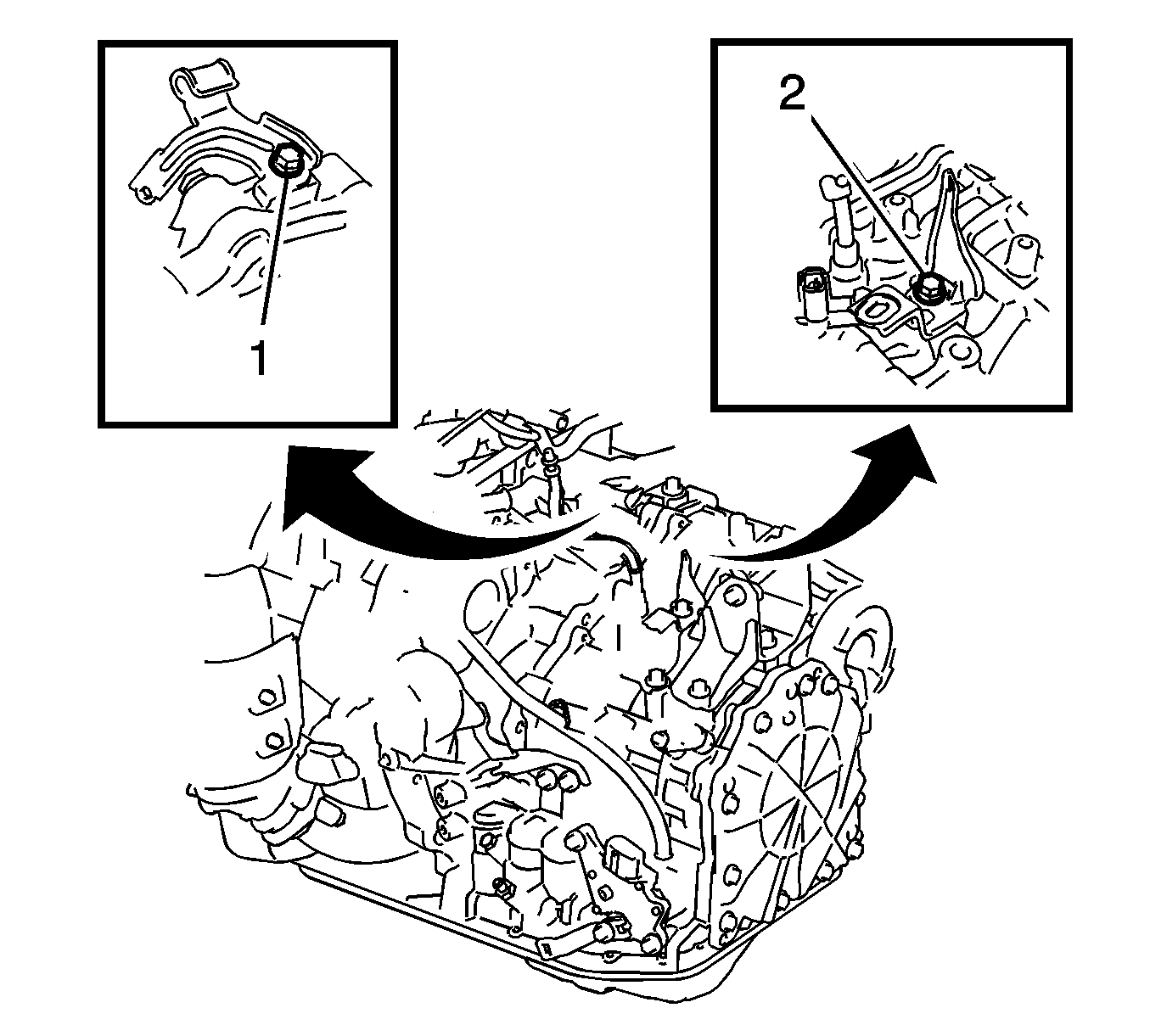 1

2