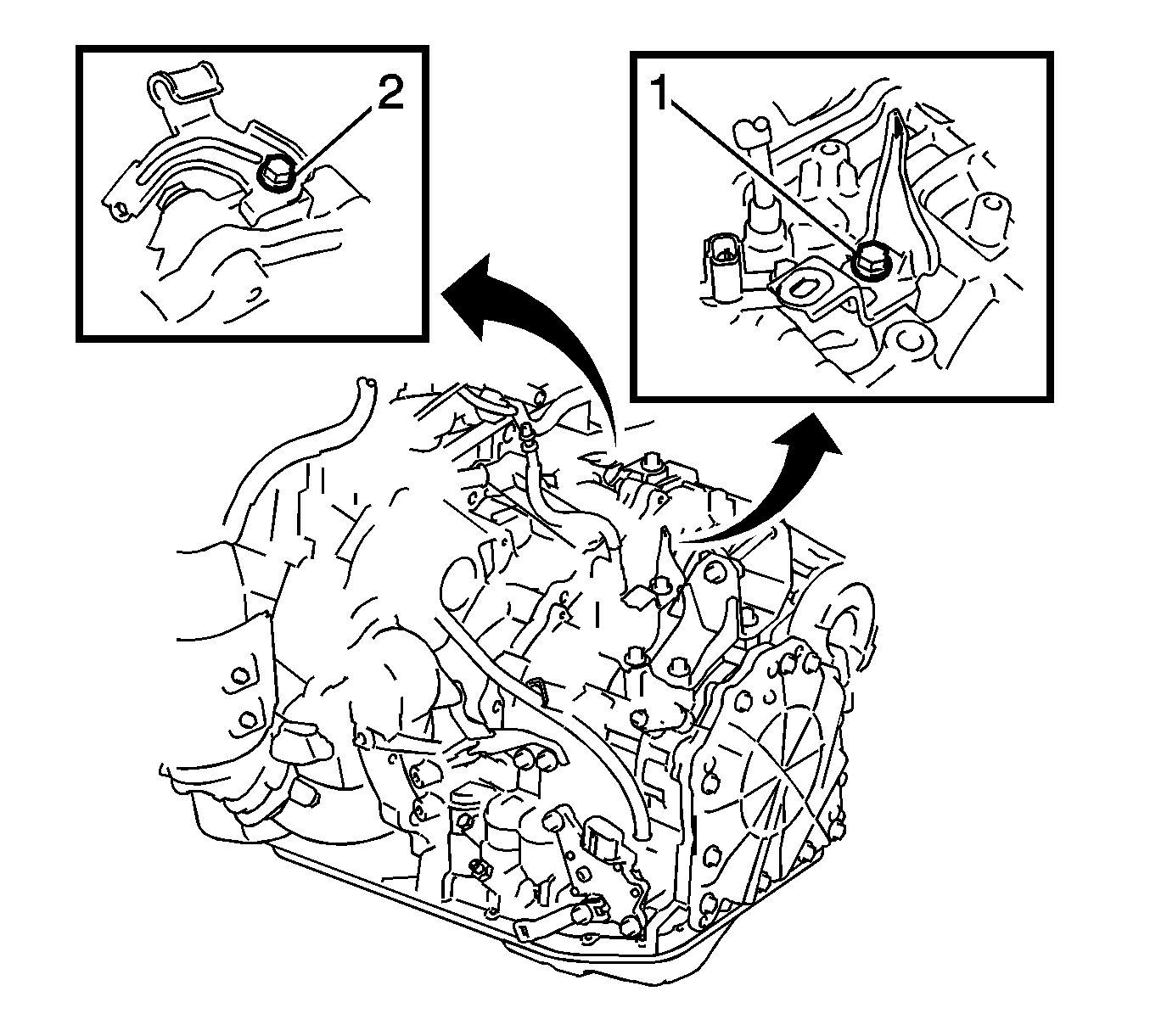 2

1