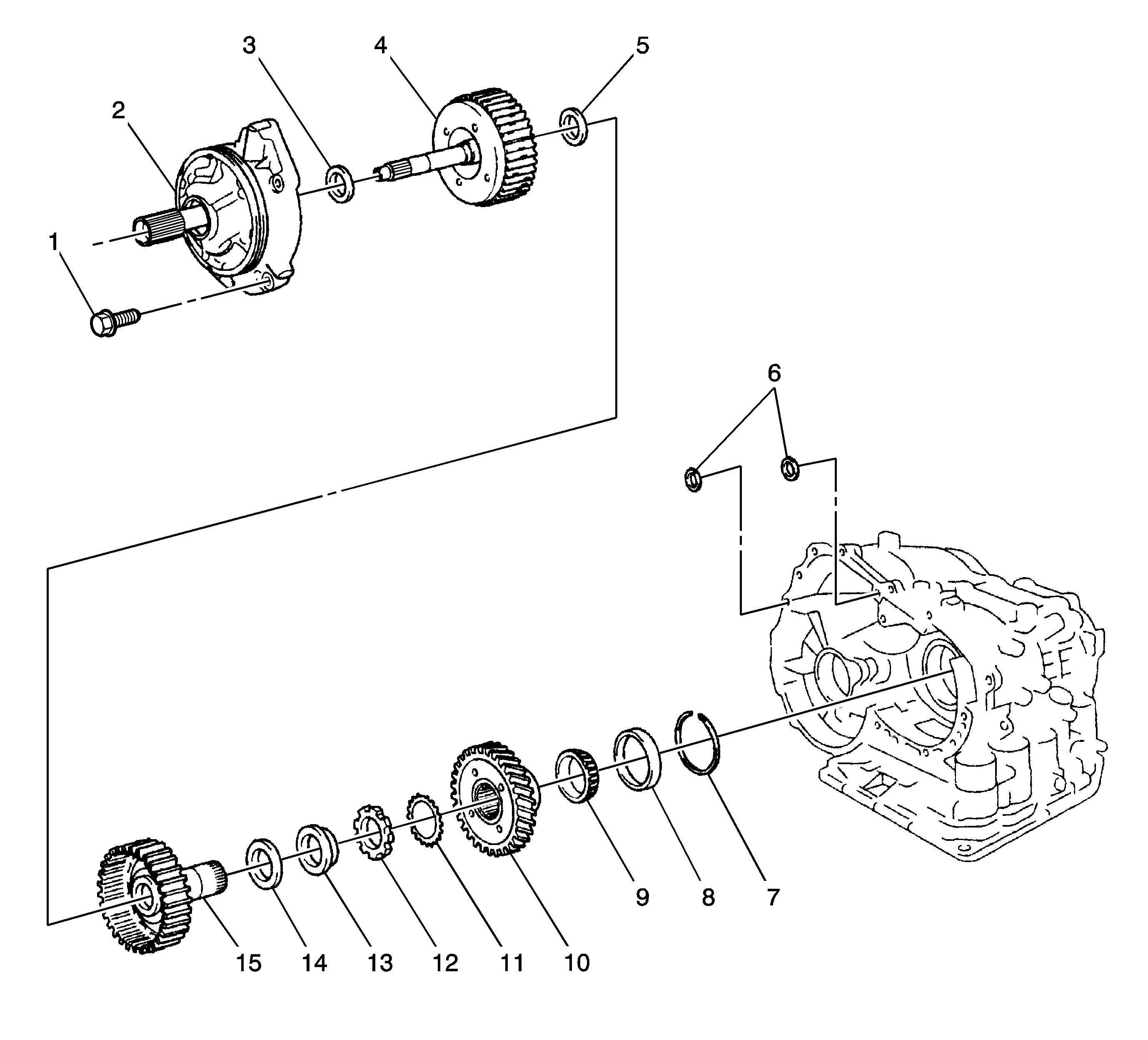 3
4
5
2
1
6
9
8
7
15
14
13
12
11
10