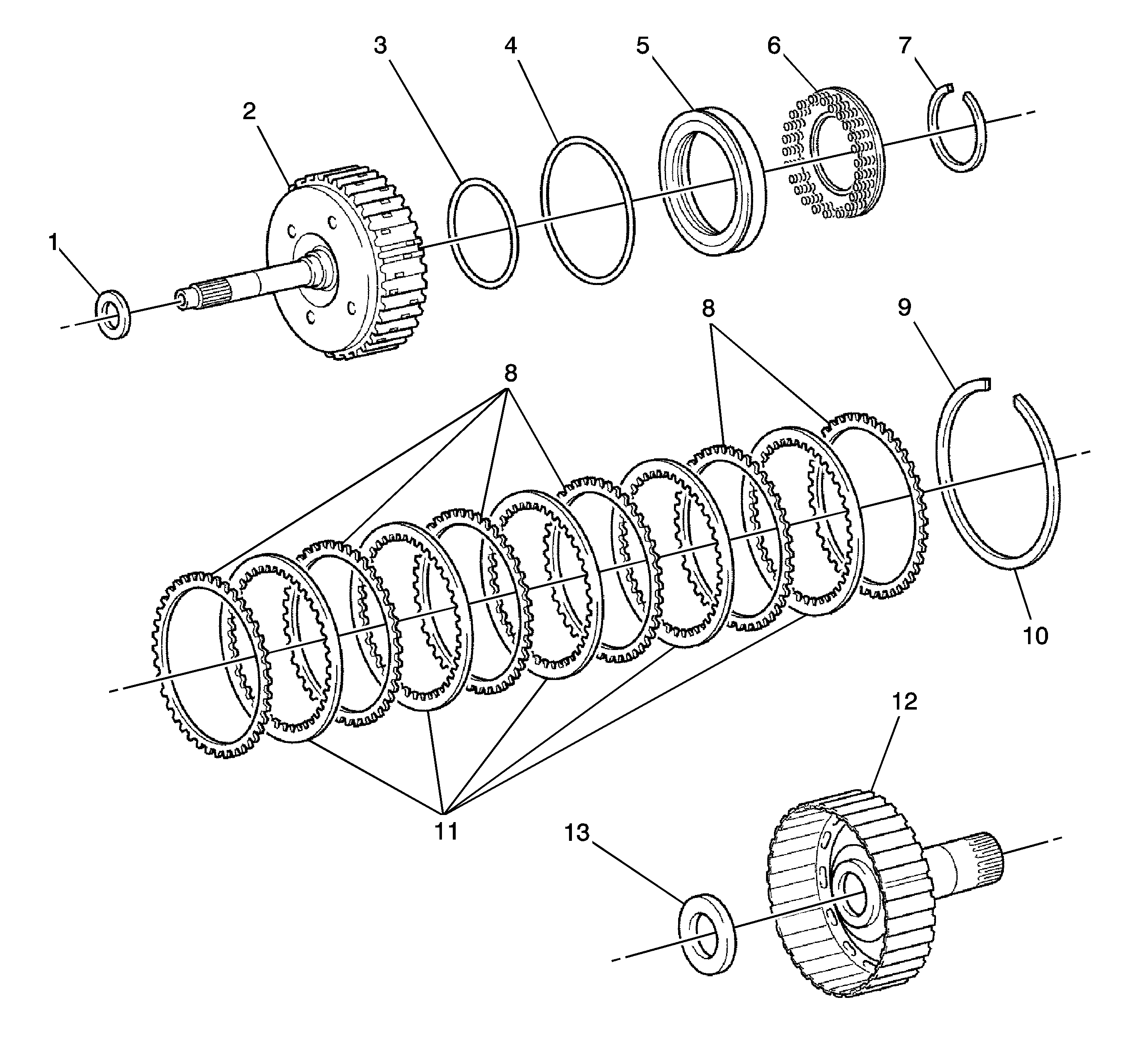 3
4
5
6
7
2
1
8
9
8
10
12
11
13